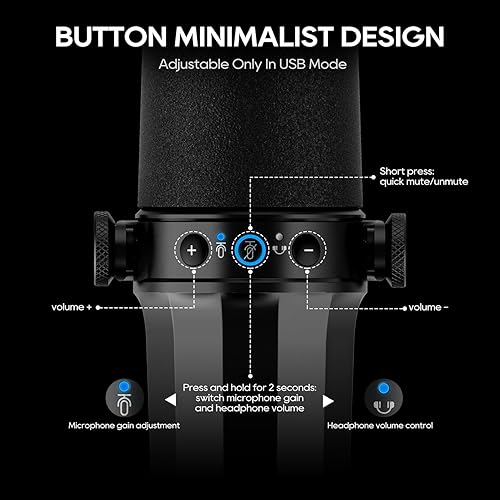 BUTTON MINIMALIST DESIGN

Adjustable Only In USB Mode

Short press: quick mute/unmute

+

−

volume +

volume −

Press and hold for 2 seconds: switch microphone gain and headphone volume

Microphone gain adjustment

Headphone volume control