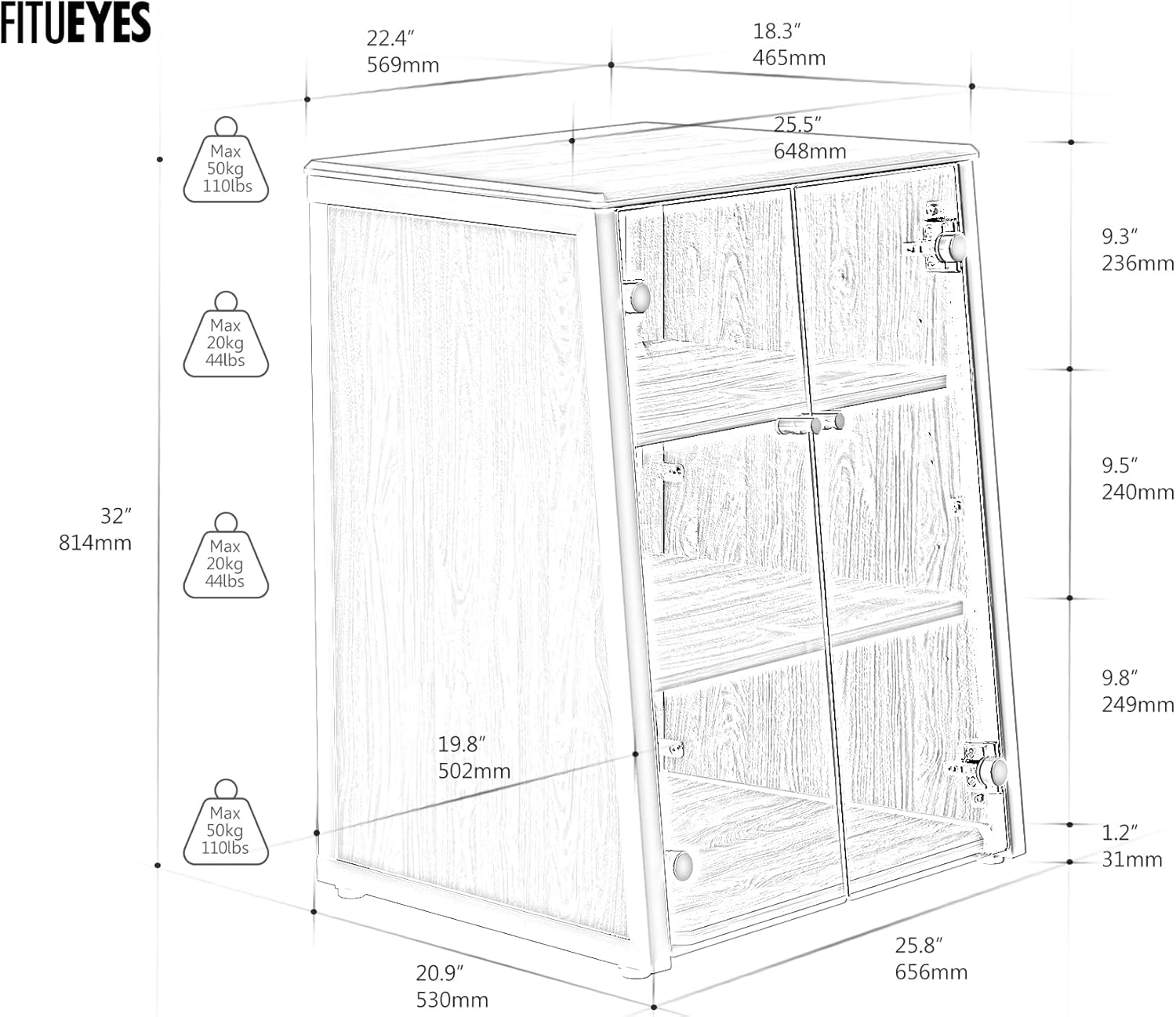 FITUEYES

22.4″
569mm

18.3″
465mm

25.5″
648mm

Max
50kg
110lbs

9.3″
236mm

Max
20kg
44lbs

9.5″
240mm

32″
814mm

Max
20kg
44lbs

9.8″
249mm

19.8″
502mm

Max
50kg
110lbs

1.2″
31mm

25.8″
656mm

20.9″
530mm