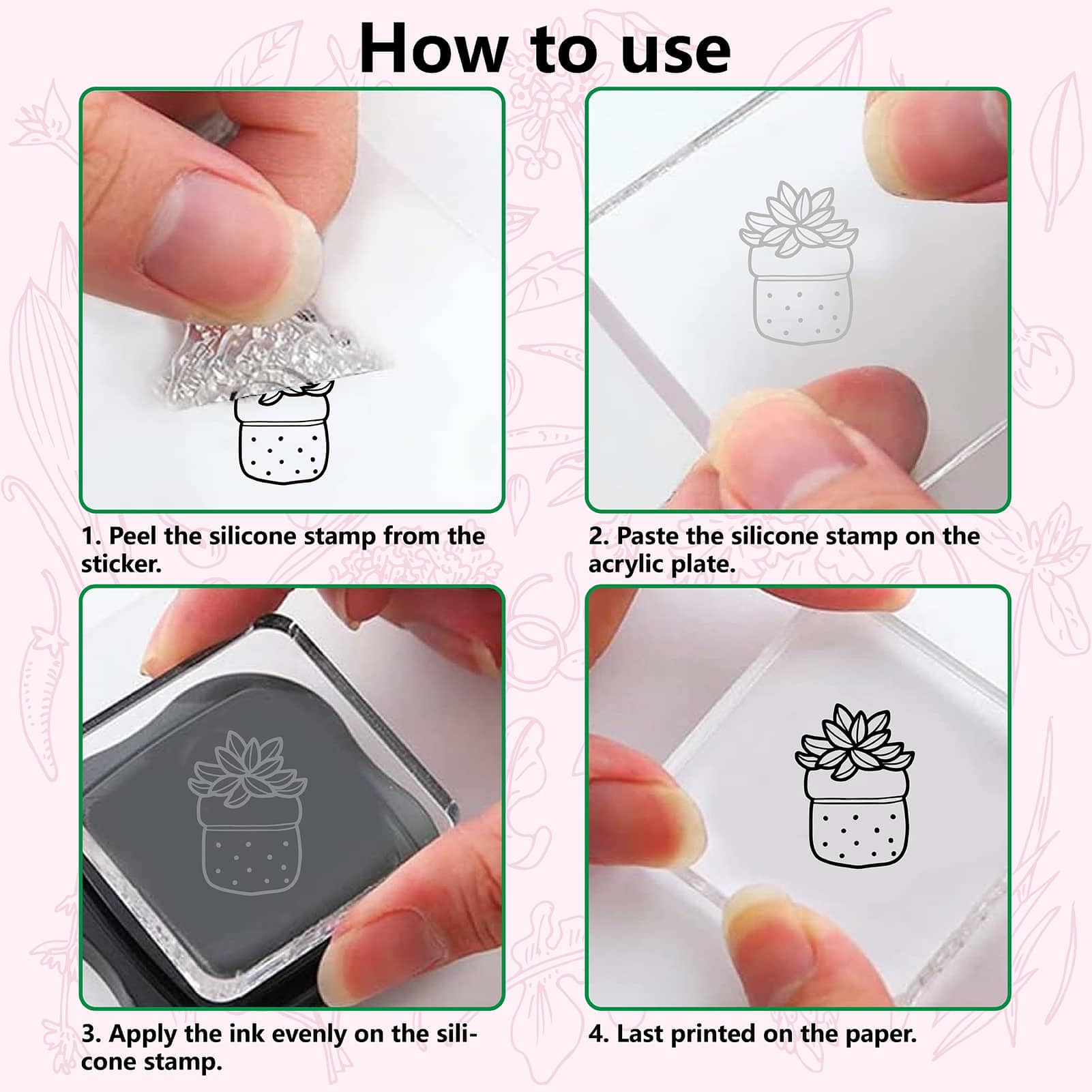 How to use

1. Peel the silicone stamp from the sticker.

2. Paste the silicone stamp on the acrylic plate.

3. Apply the ink evenly on the silicone stamp.

4. Last printed on the paper.