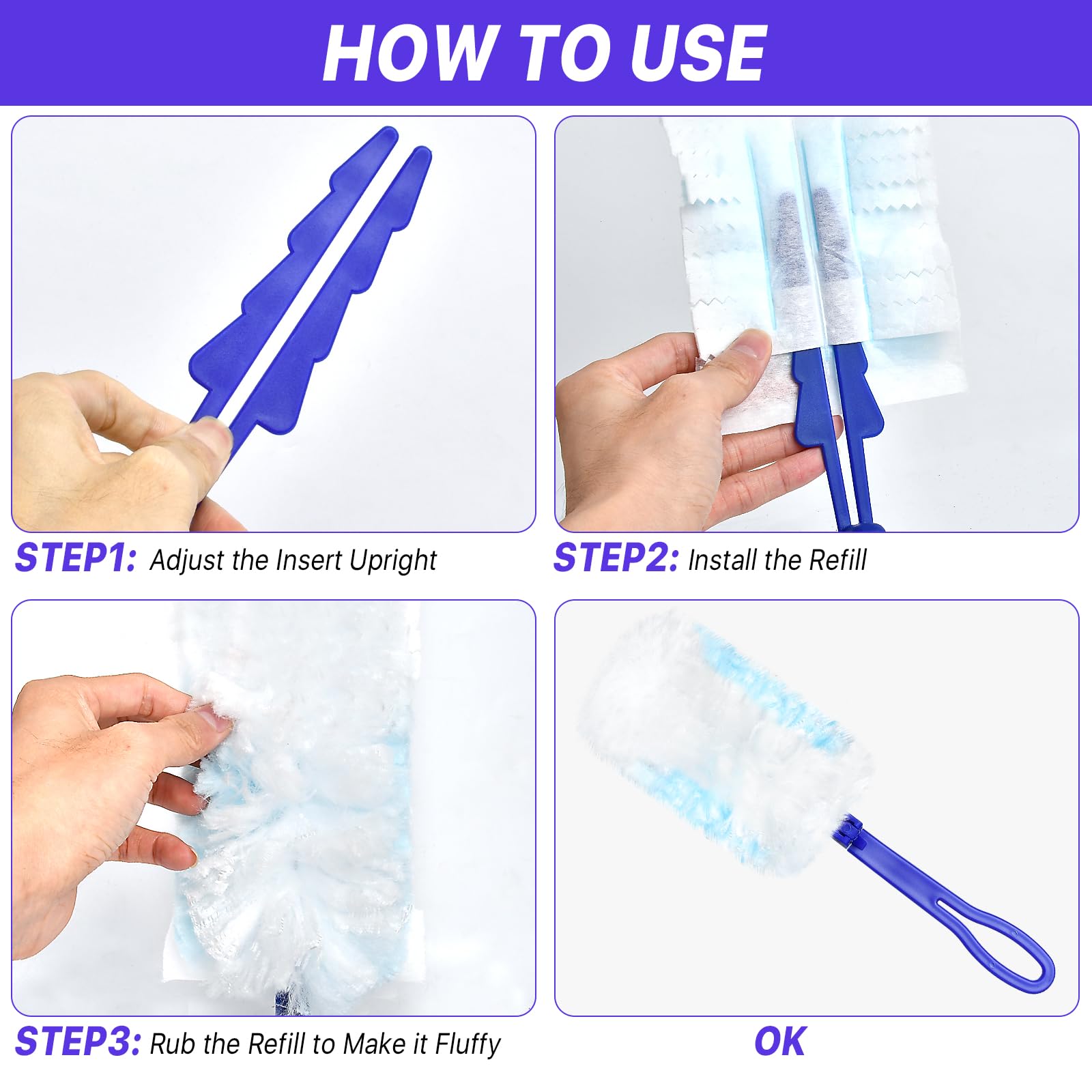 HOW TO USE

STEP1: Adjust the Insert Upright

STEP2: Install the Refill

STEP3: Rub the Refill to Make it Fluffy

OK