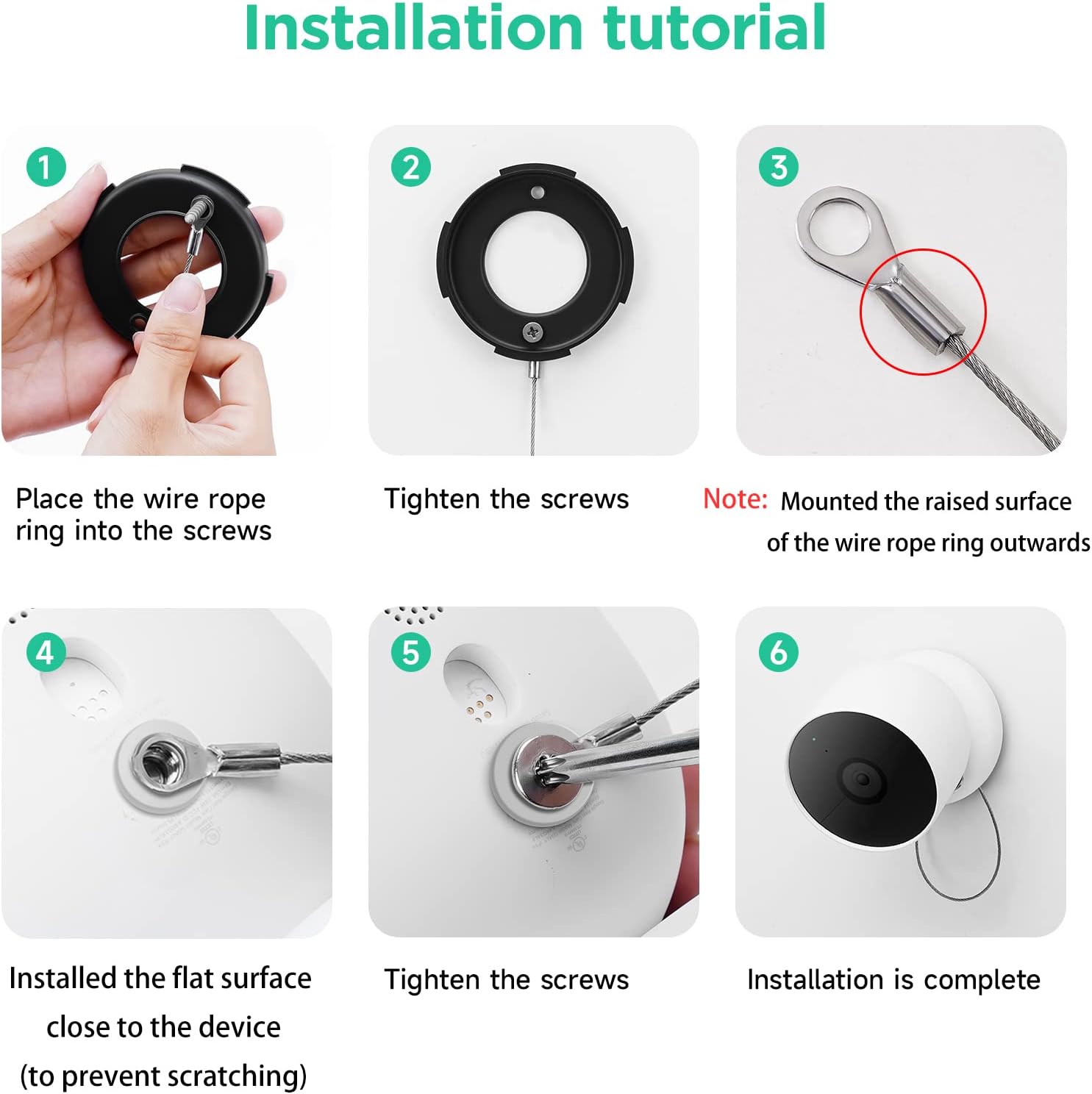 Installation tutorial

1

Place the wire rope ring into the screws

2

Tighten the screws

3

Note: Mounted the raised surface of the wire rope ring outwards

4

Installed the flat surface close to the device (to prevent scratching)

5

Tighten the screws

6

Installation is complete