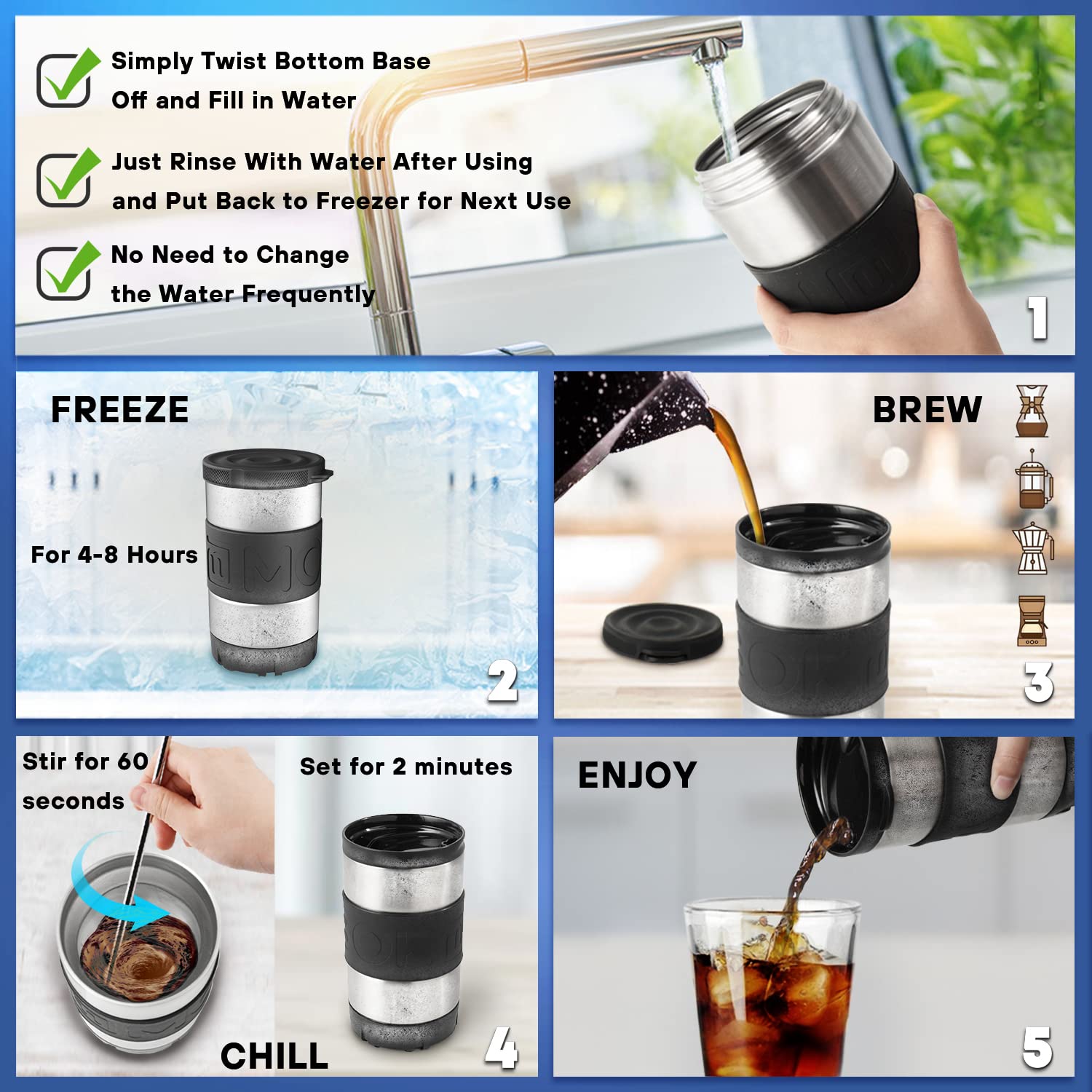 Simply Twist Bottom Base Off and Fill in Water

Just Rinse With Water After Using and Put Back to Freezer for Next Use

No Need to Change the Water Frequently

1

FREEZE

For 4-8 Hours

2

BREW

3

Stir for 60 seconds

Set for 2 minutes

CHILL

4

ENJOY

5