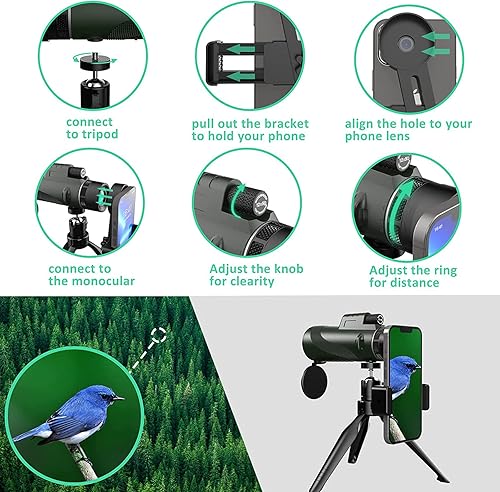 connect to tripod

pull out the bracket to hold your phone

align the hole to your phone lens

connect to the monocular

Adjust the knob for clearity

Adjust the ring for distance