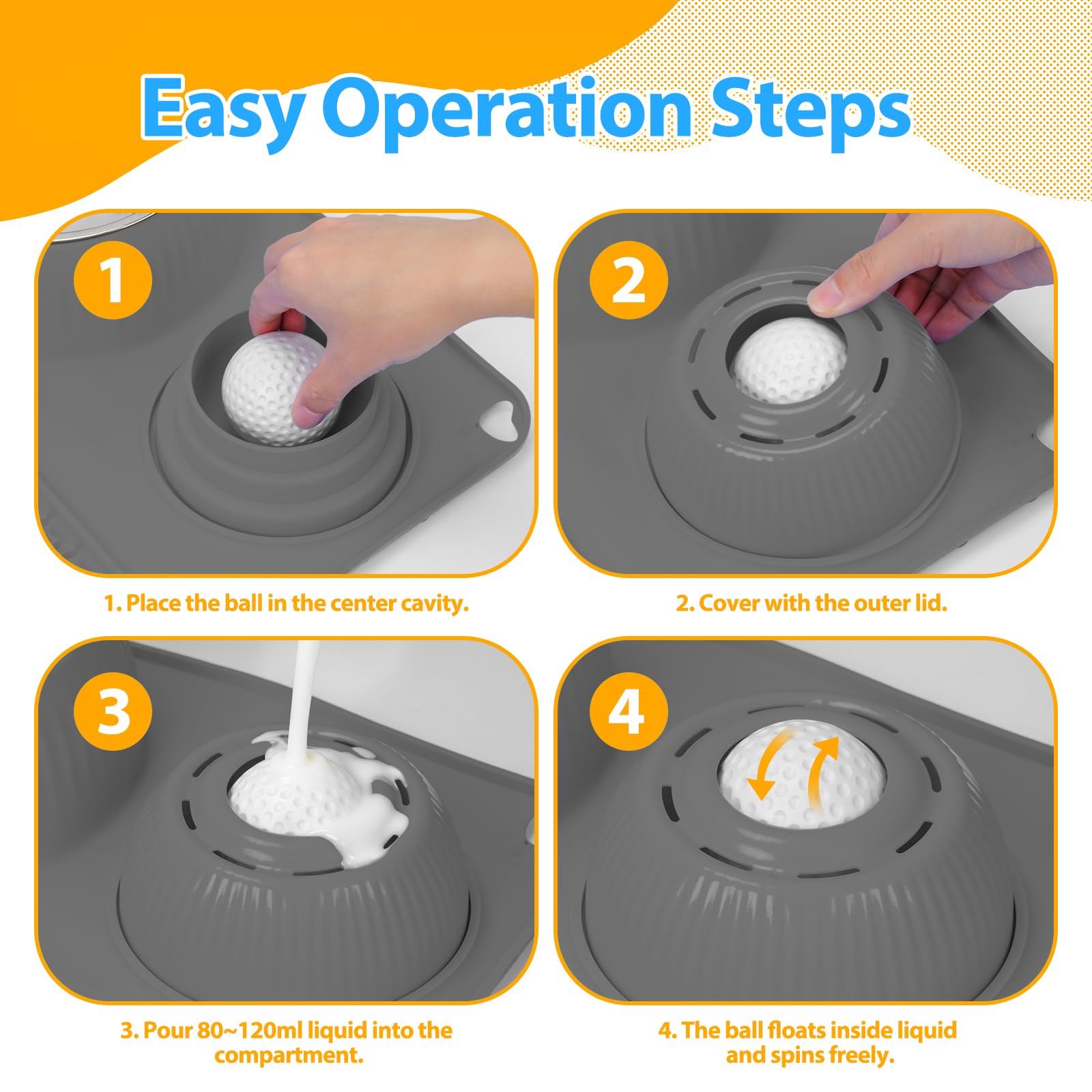 Easy Operation Steps

1

1. Place the ball in the center cavity.

2

2. Cover with the outer lid.

3

3. Pour 80~120ml liquid into the compartment.

4

4. The ball floats inside liquid and spins freely.