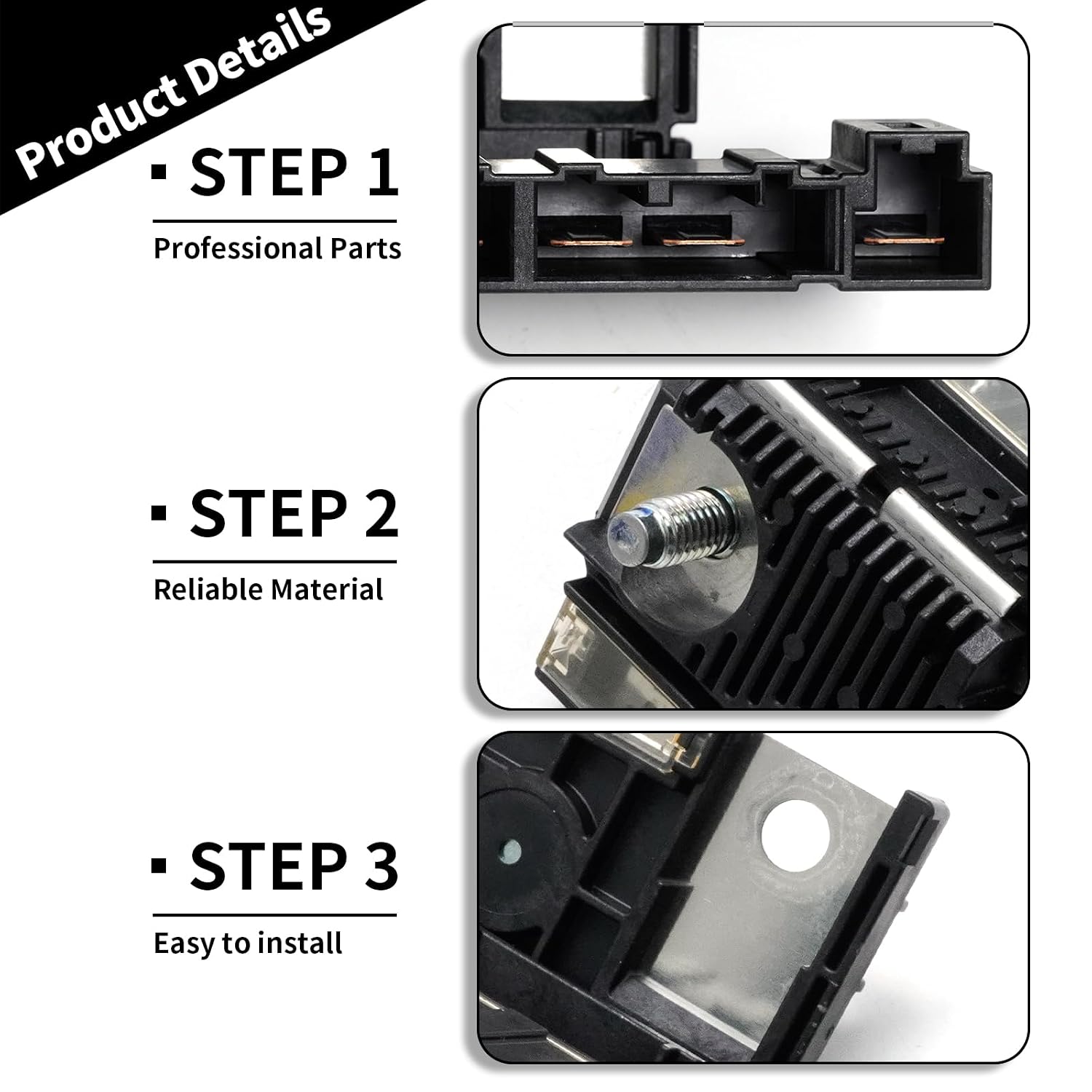 Product Details

STEP 1

Professional Parts

STEP 2

Reliable Material

STEP 3

Easy to install