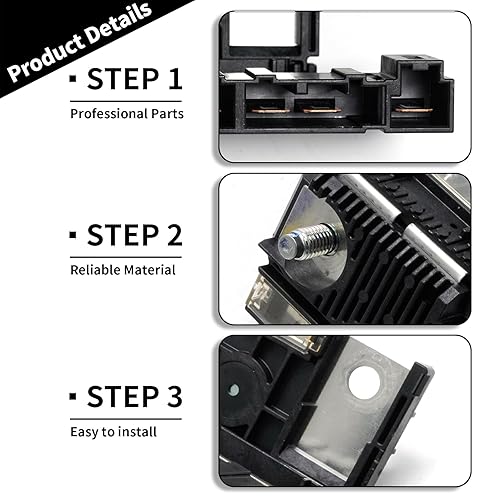 Product Details

▪ STEP 1

Professional Parts

▪ STEP 2

Reliable Material

▪ STEP 3

Easy to install