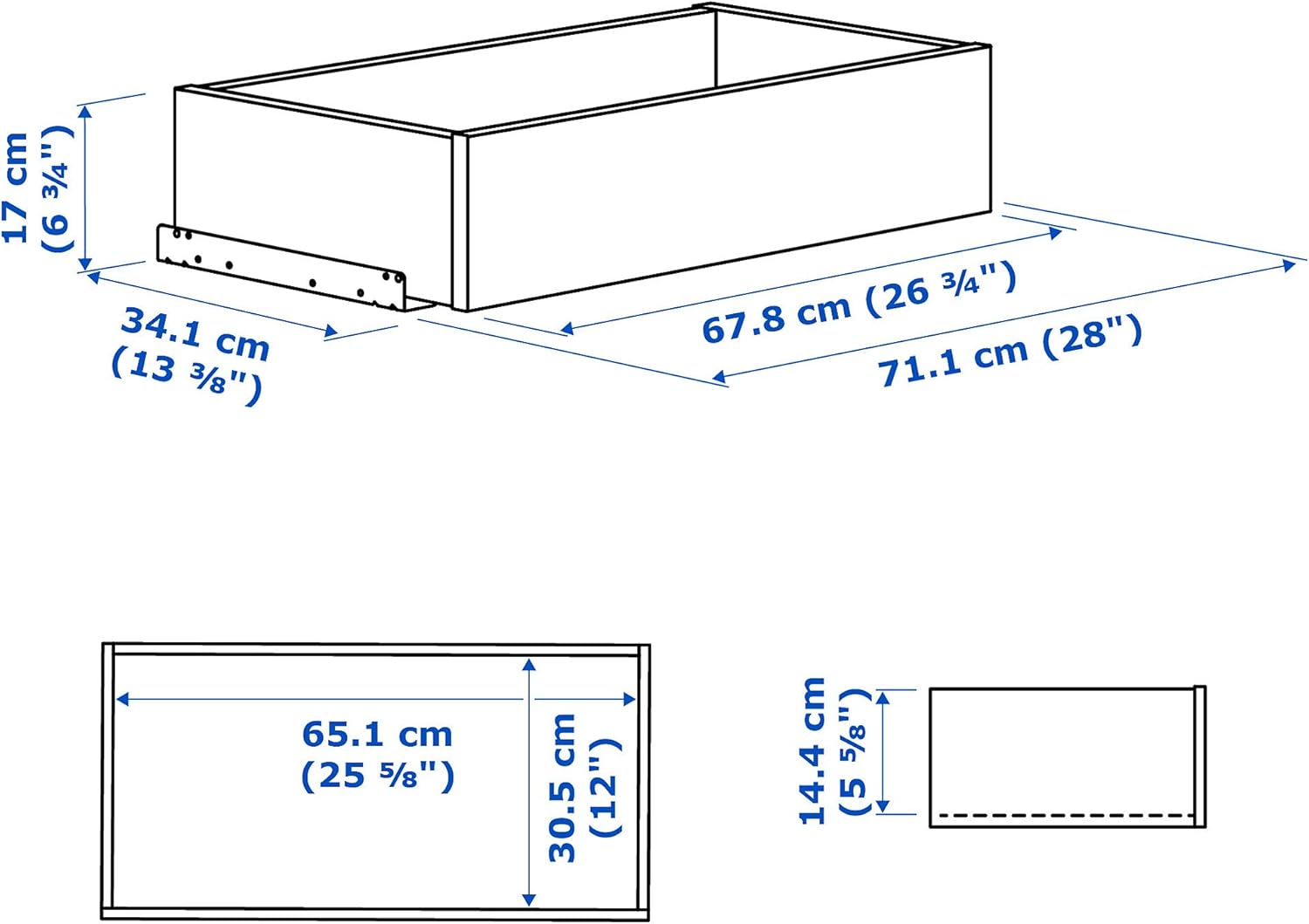 17 cm
(6 ¾")

34.1 cm
(13 ⅜")

67.8 cm (26 ¾")

71.1 cm (28")

65.1 cm
(25 ⅝")

30.5 cm
(12")

14.4 cm
(5 ⅝")