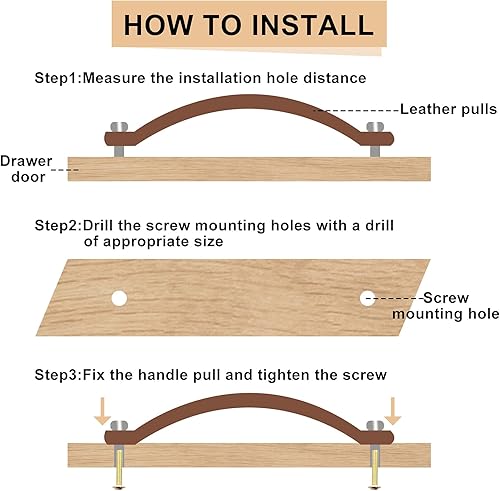 HOW TO INSTALL

Step1:Measure the installation hole distance

Leather pulls

Drawer door

Step2:Drill the screw mounting holes with a drill of appropriate size

Screw mounting hole

Step3:Fix the handle pull and tighten the screw