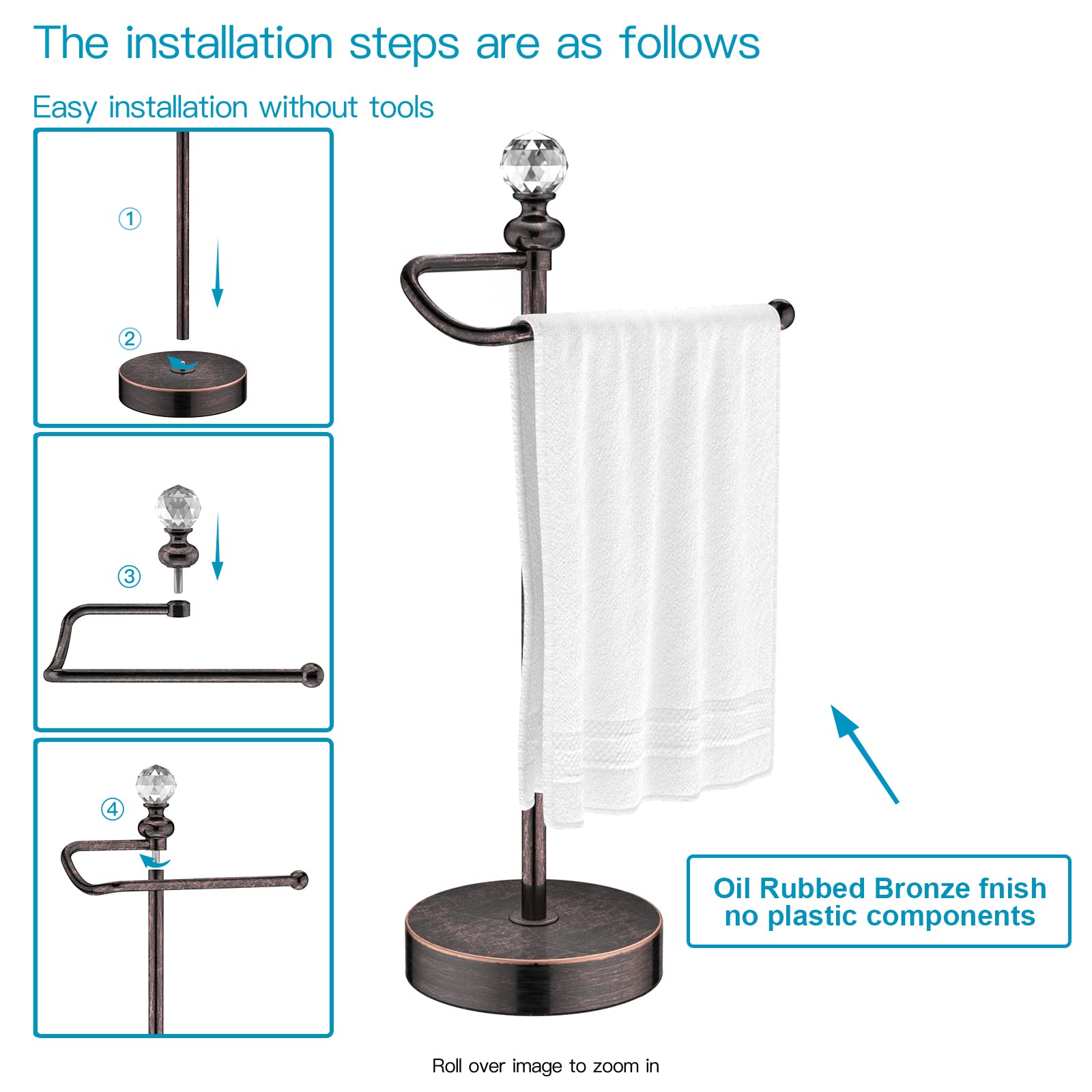 The installation steps are as follows

Easy installation without tools

①

②

③

④

Oil Rubbed Bronze fnish
no plastic components

Roll over image to zoom in