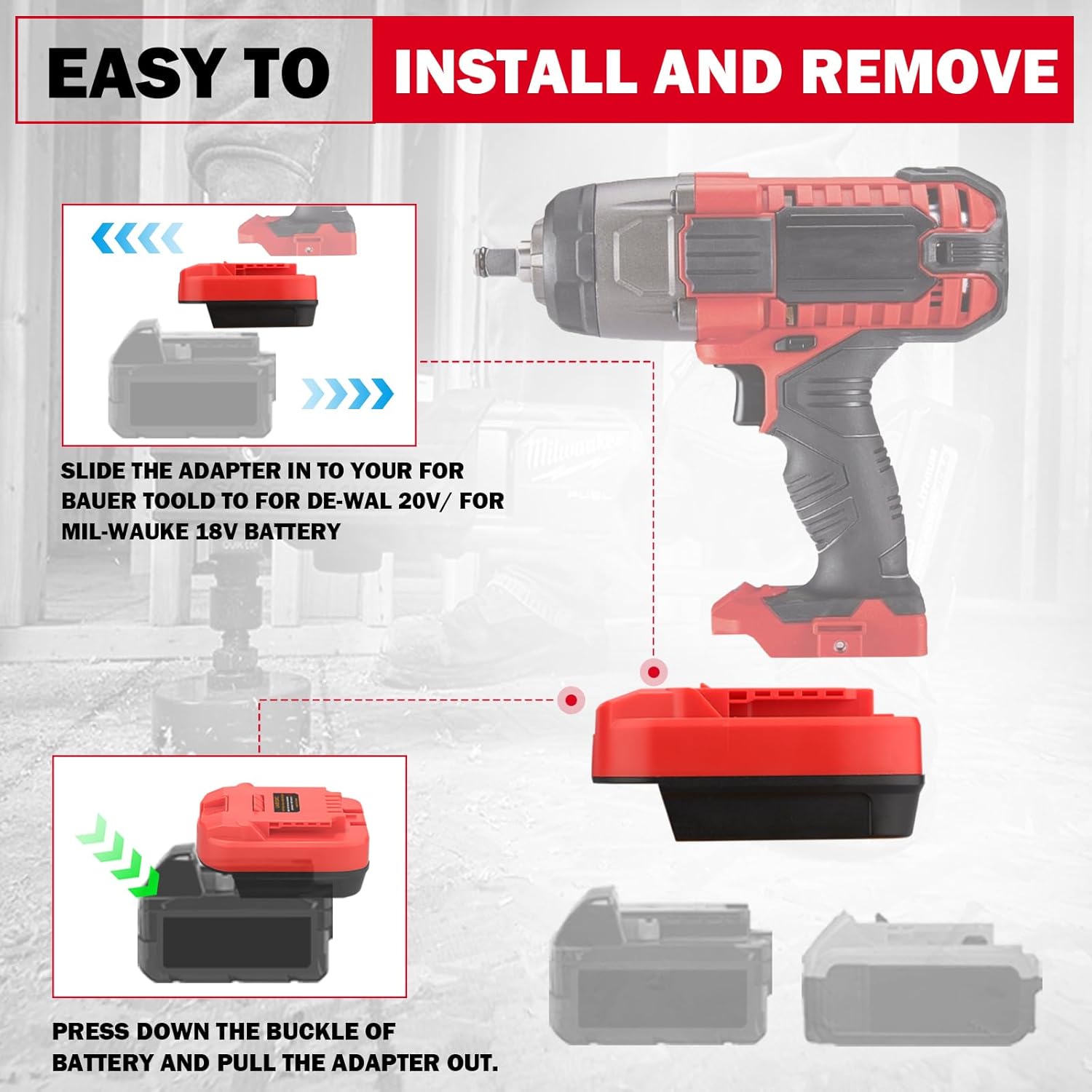 EASY TO INSTALL AND REMOVE

SLIDE THE ADAPTER IN TO YOUR FOR BAUER TOOLD TO FOR DE-WAL 20V/ FOR MIL-WAUKE 18V BATTERY

PRESS DOWN THE BUCKLE OF BATTERY AND PULL THE ADAPTER OUT.