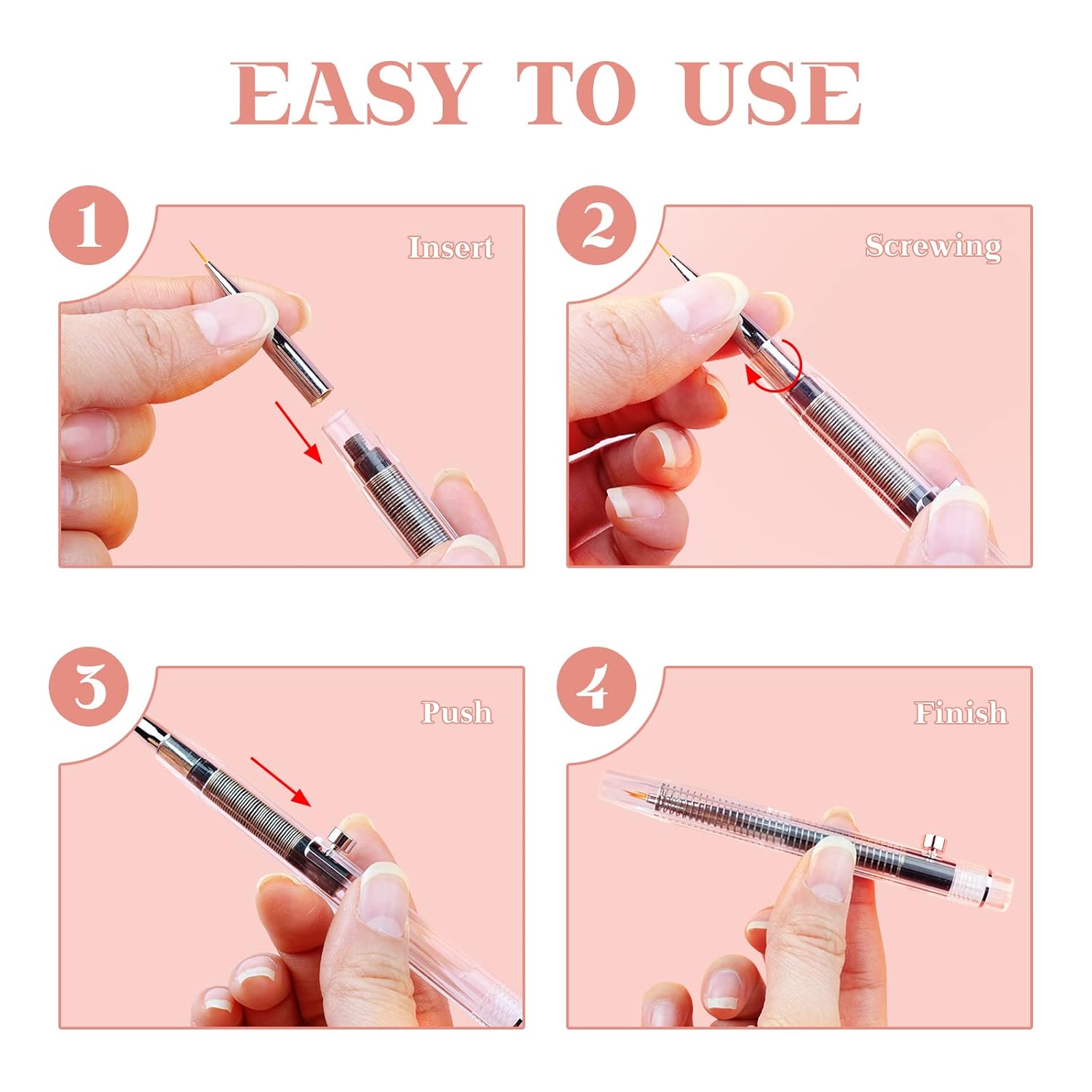 EASY TO USE

1

Insert

2

Screwing

3

Push

4

Finish