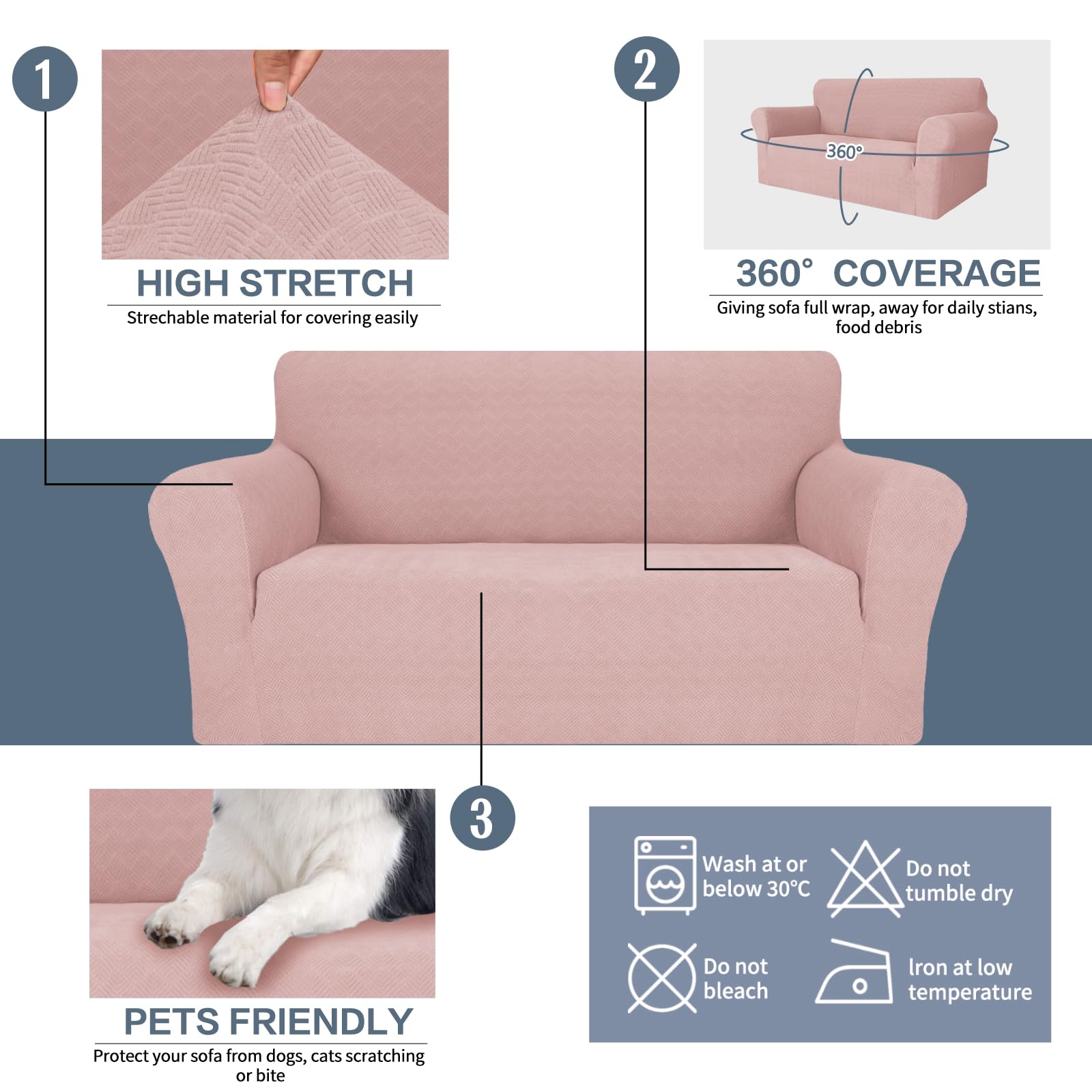 1

HIGH STRETCH

Strechable material for covering easily

2

360°

360° COVERAGE

Giving sofa full wrap, away for daily stians, food debris

3

PETS FRIENDLY

Protect your sofa from dogs, cats scratching or bite

Wash at or below 30°C

Do not tumble dry

Do not bleach

Iron at low temperature