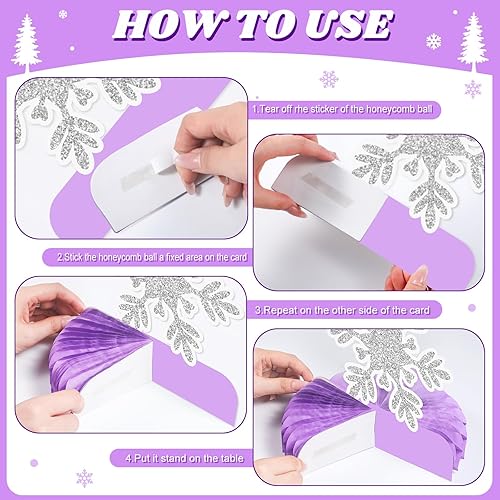 HOW TO USE

1.Tear off rhe sticker of the honeycomb ball

2.Stick the honeycomb ball a fixed area on the card

3.Repeat on the other side of the card

4.Put it stand on the table