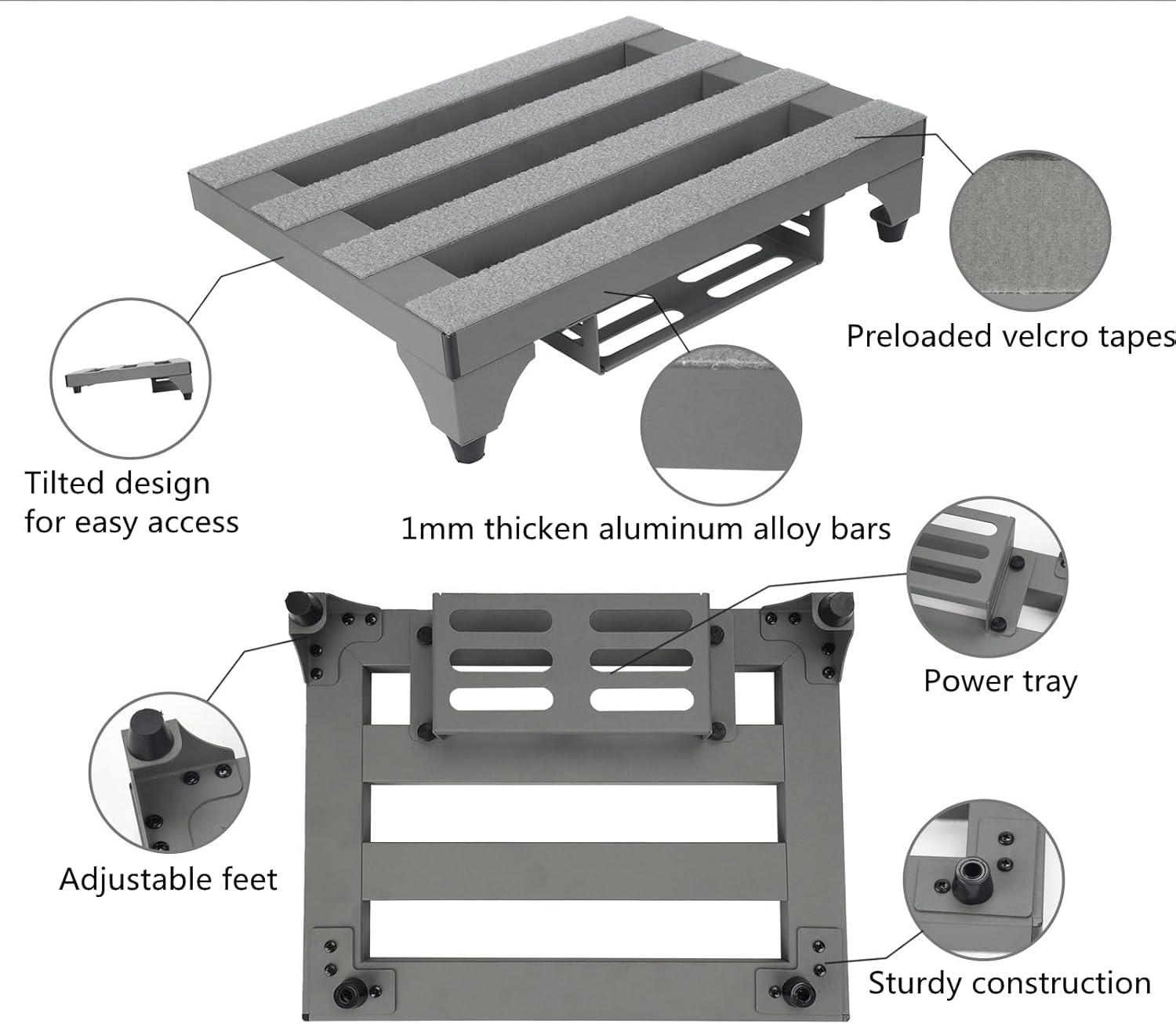 Preloaded velcro tapes

Tilted design for easy access

1mm thicken aluminum alloy bars

Power tray

Adjustable feet

Sturdy construction