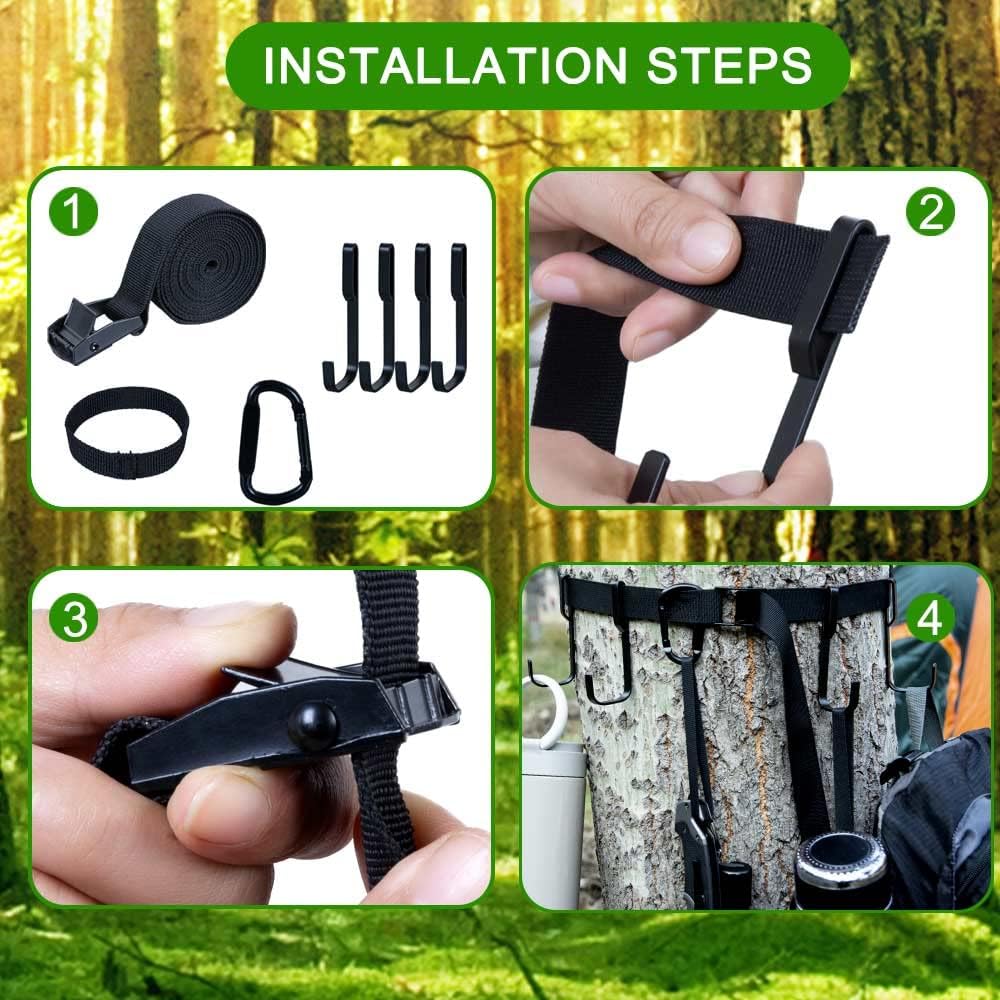 INSTALLATION STEPS

1

2

3

4