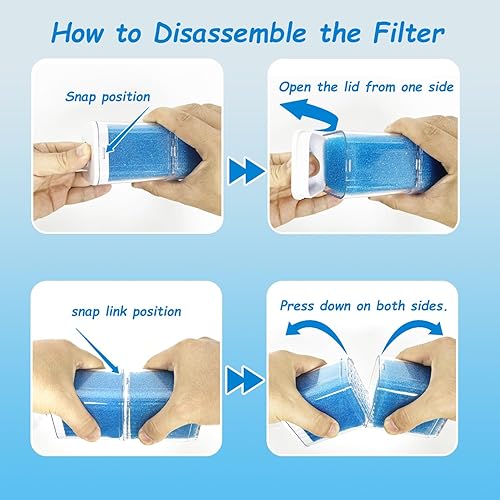 How to Disassemble the Filter

Snap position

Open the lid from one side

snap link position

Press down on both sides.