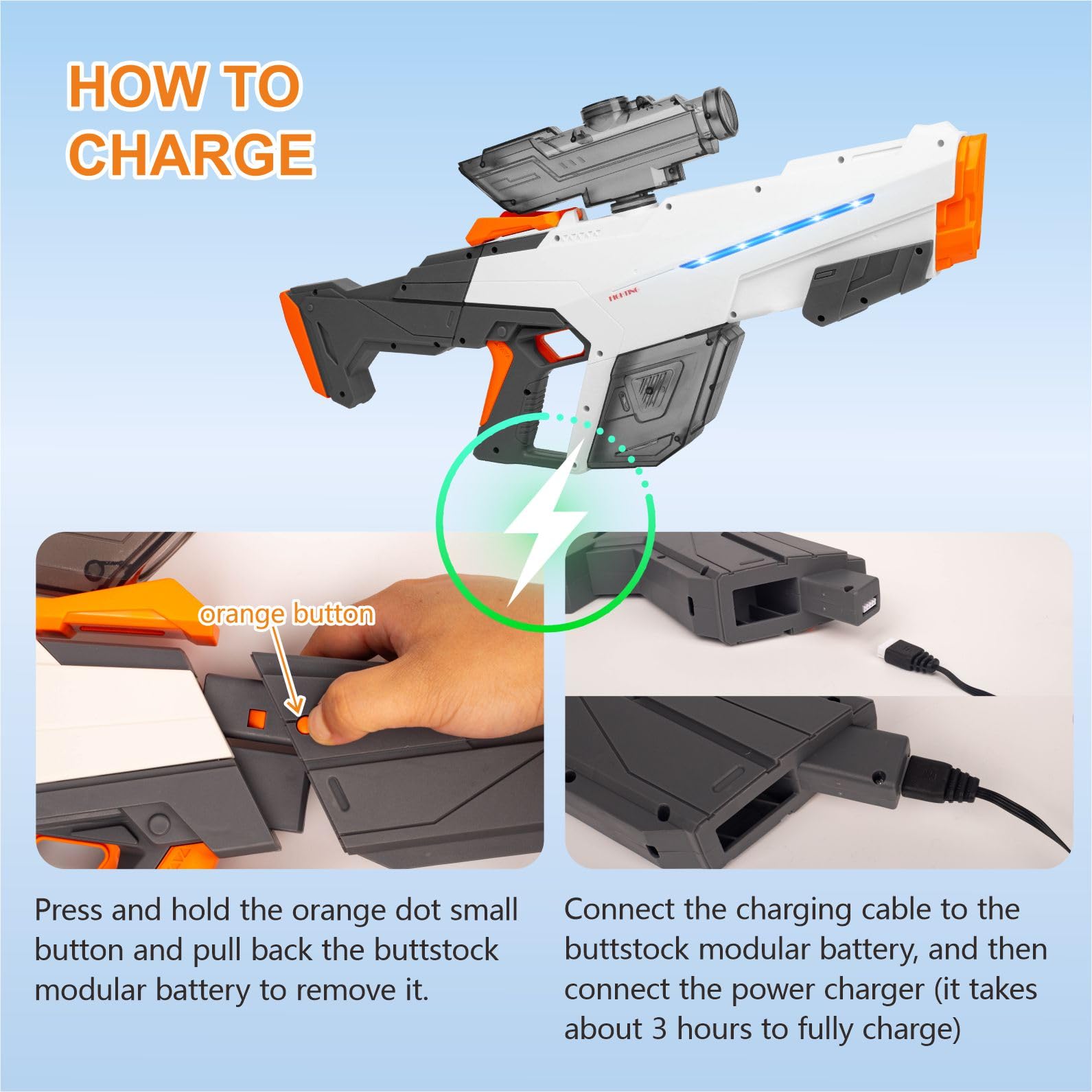 HOW TO CHARGE

FIGHTING

orange button

Press and hold the orange dot small button and pull back the buttstock modular battery to remove it.

Connect the charging cable to the buttstock modular battery, and then connect the power charger (it takes about 3 hours to fully charge)