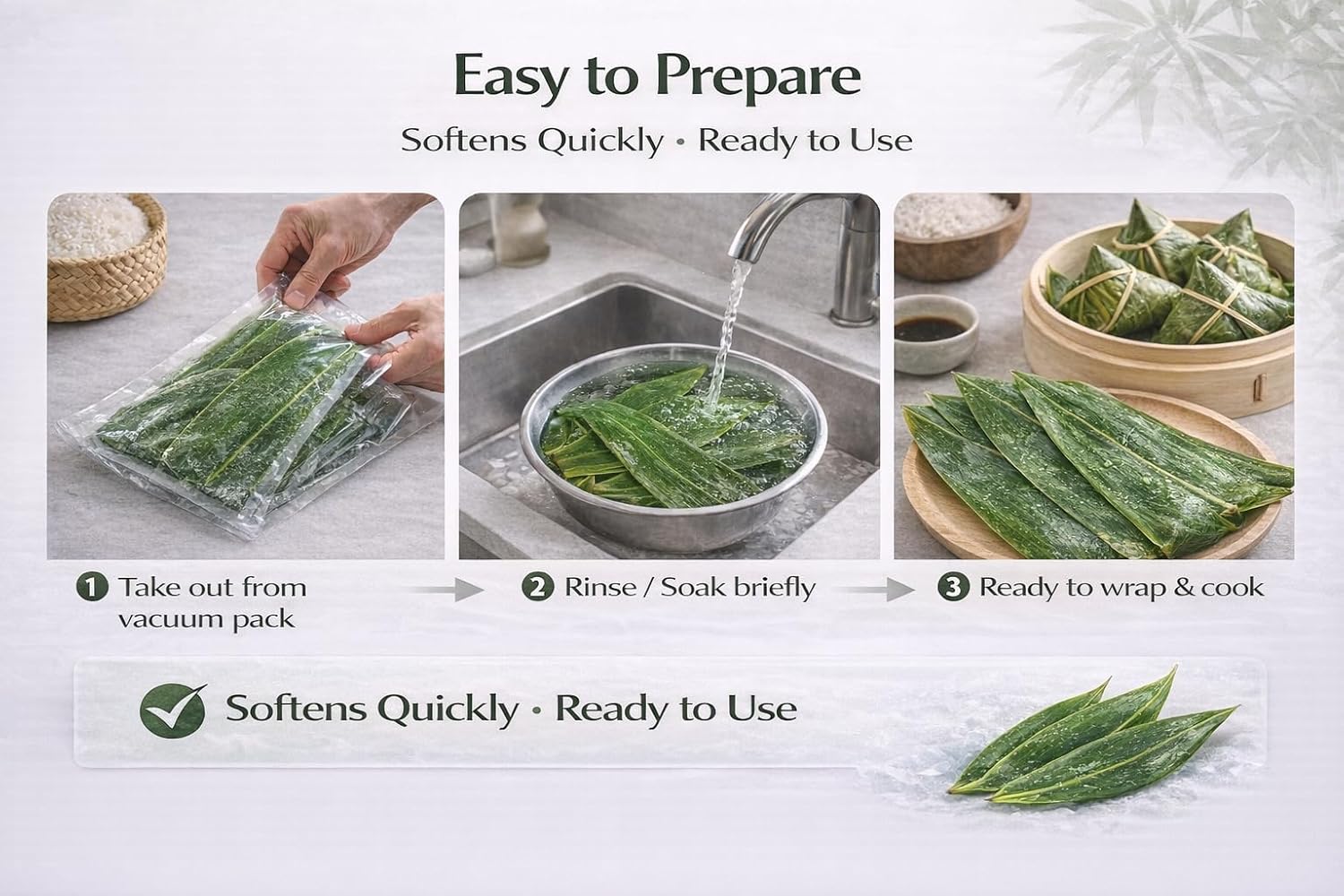 Easy to Prepare

Softens Quickly • Ready to Use

1 Take out from vacuum pack

2 Rinse / Soak briefly

3 Ready to wrap & cook

Softens Quickly • Ready to Use