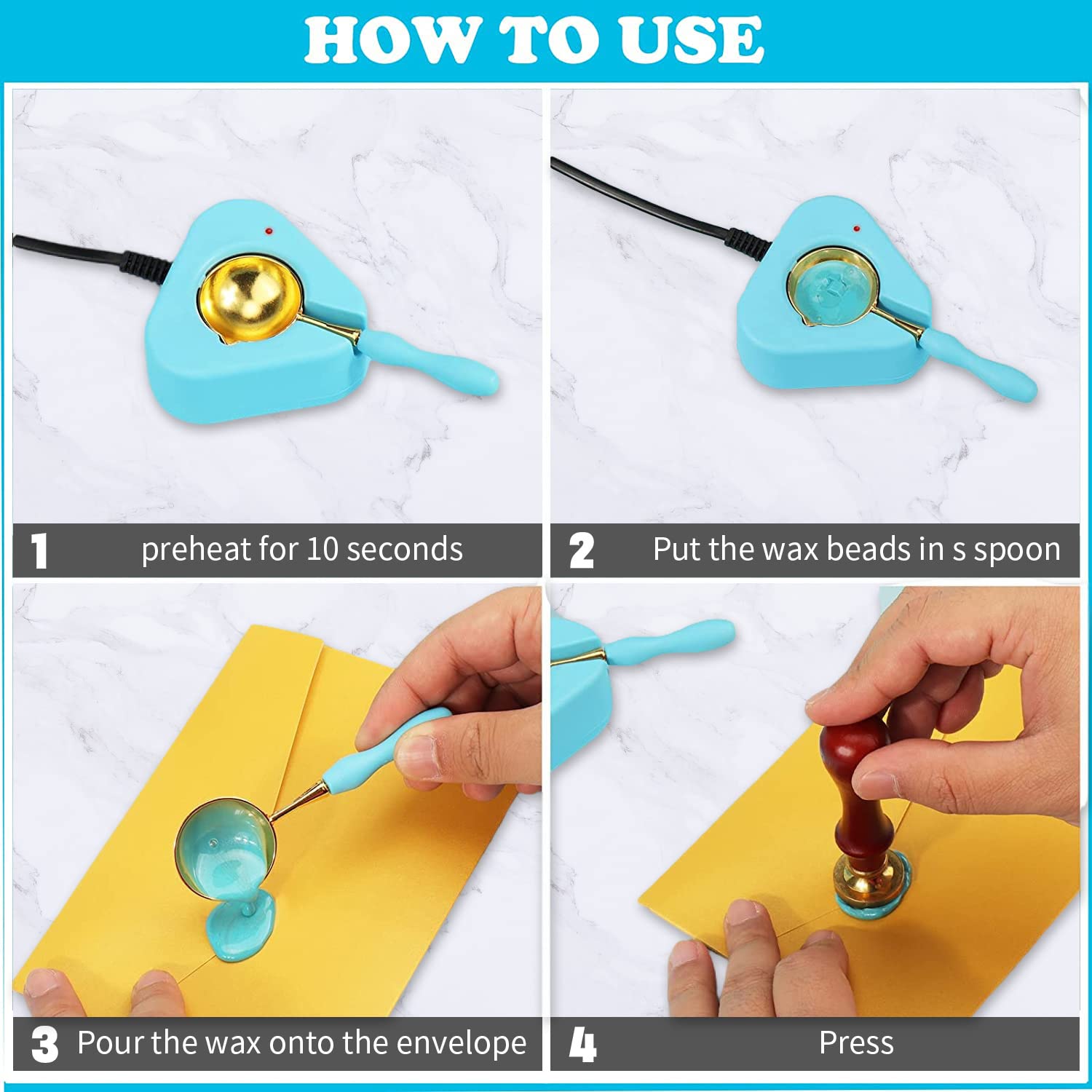 HOW TO USE

1 preheat for 10 seconds

2 Put the wax beads in s spoon

3 Pour the wax onto the envelope

4 Press