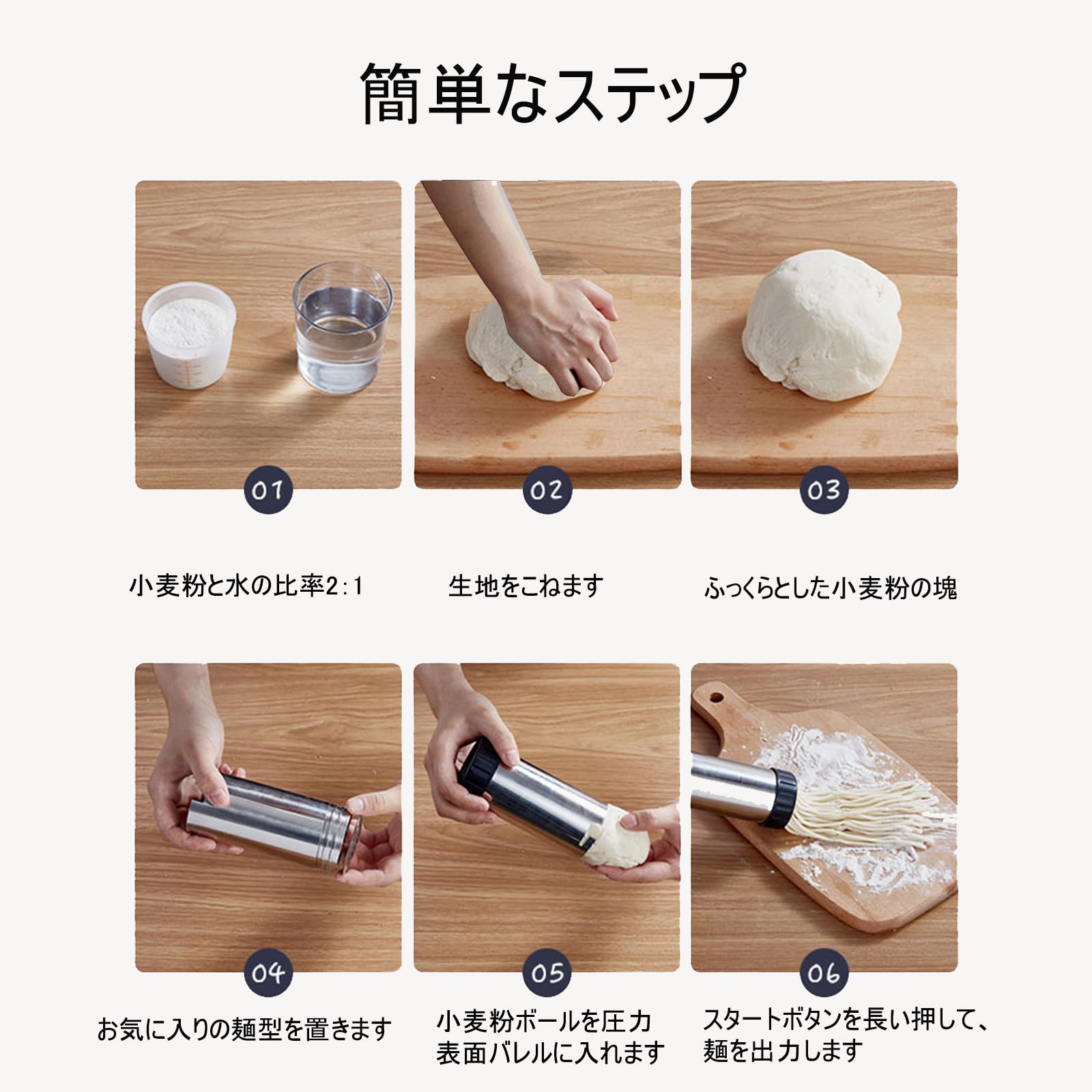 簡単なステップ

01

02

03

小麦粉と水の比率2:1

生地をこねます

ふっくらとした小麦粉の塊

04

05

06

お気に入りの麺型を置きます

小麦粉ボールを圧力表面バレルに入れます

スタートボタンを長い押して、麺を出力します