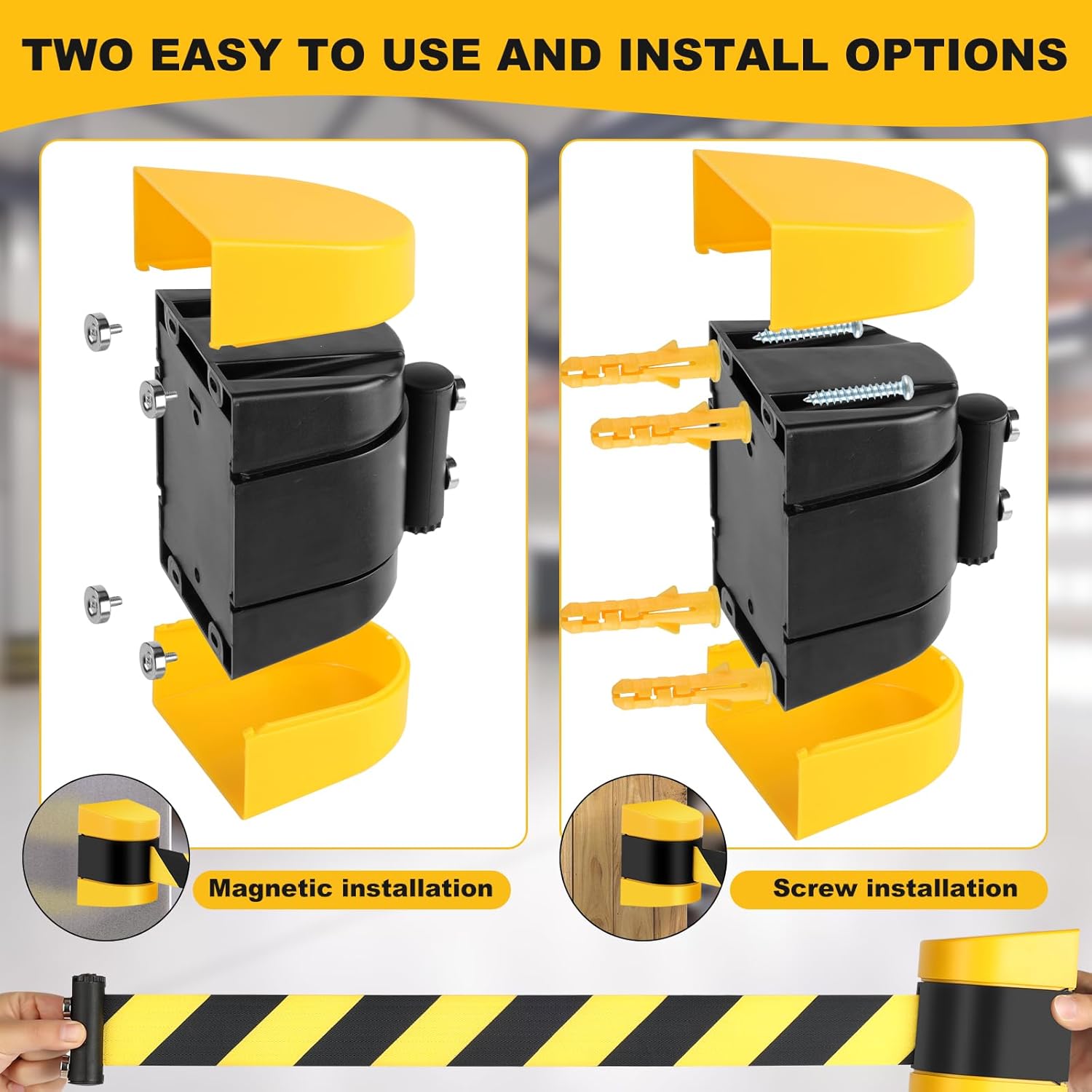 TWO EASY TO USE AND INSTALL OPTIONS

Magnetic installation

Screw installation