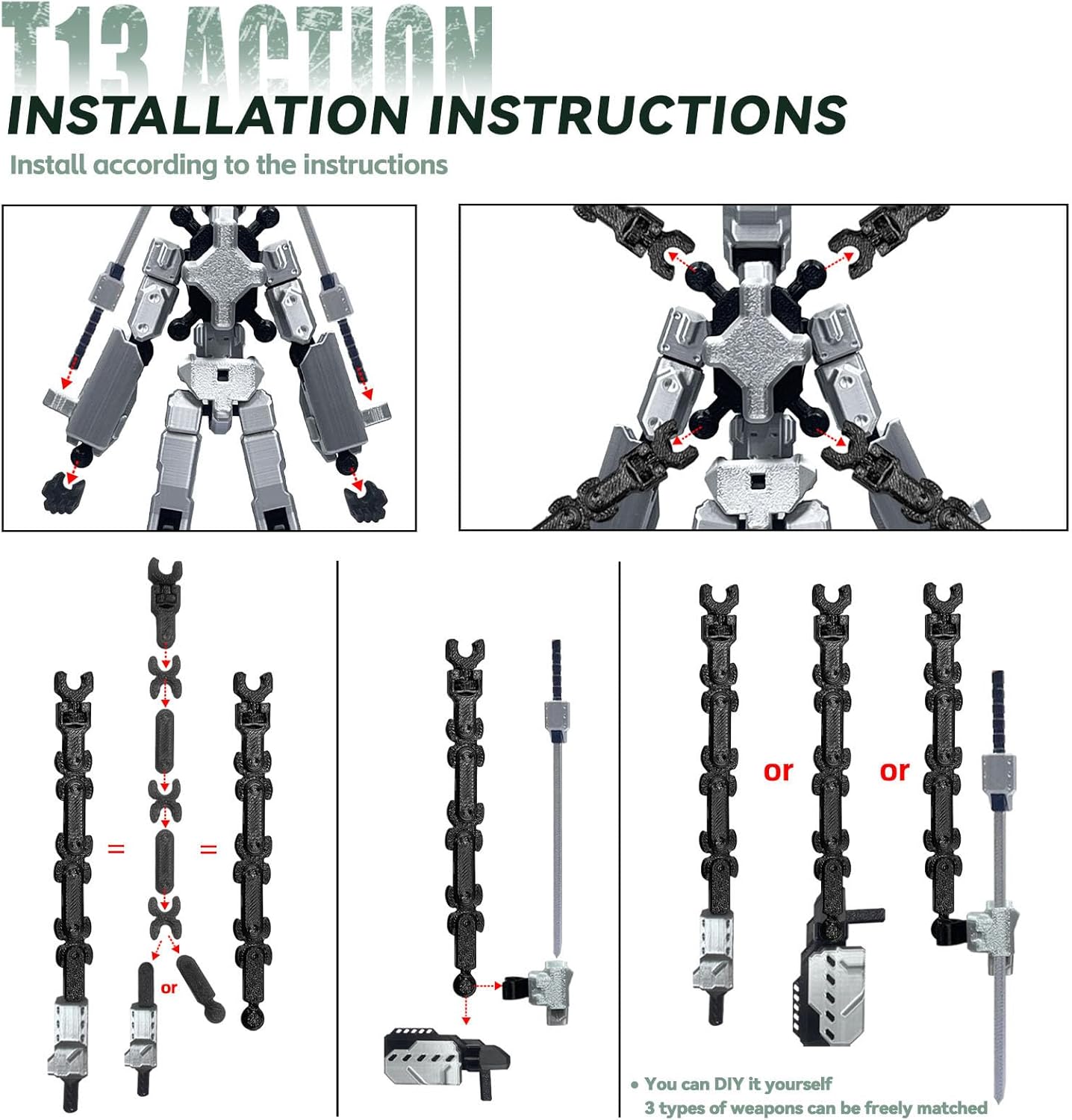 T13 ACTION
INSTALLATION INSTRUCTIONS
Install according to the instructions

=
=
or

or
or

• You can DIY it yourself
3 types of weapons can be freely matched