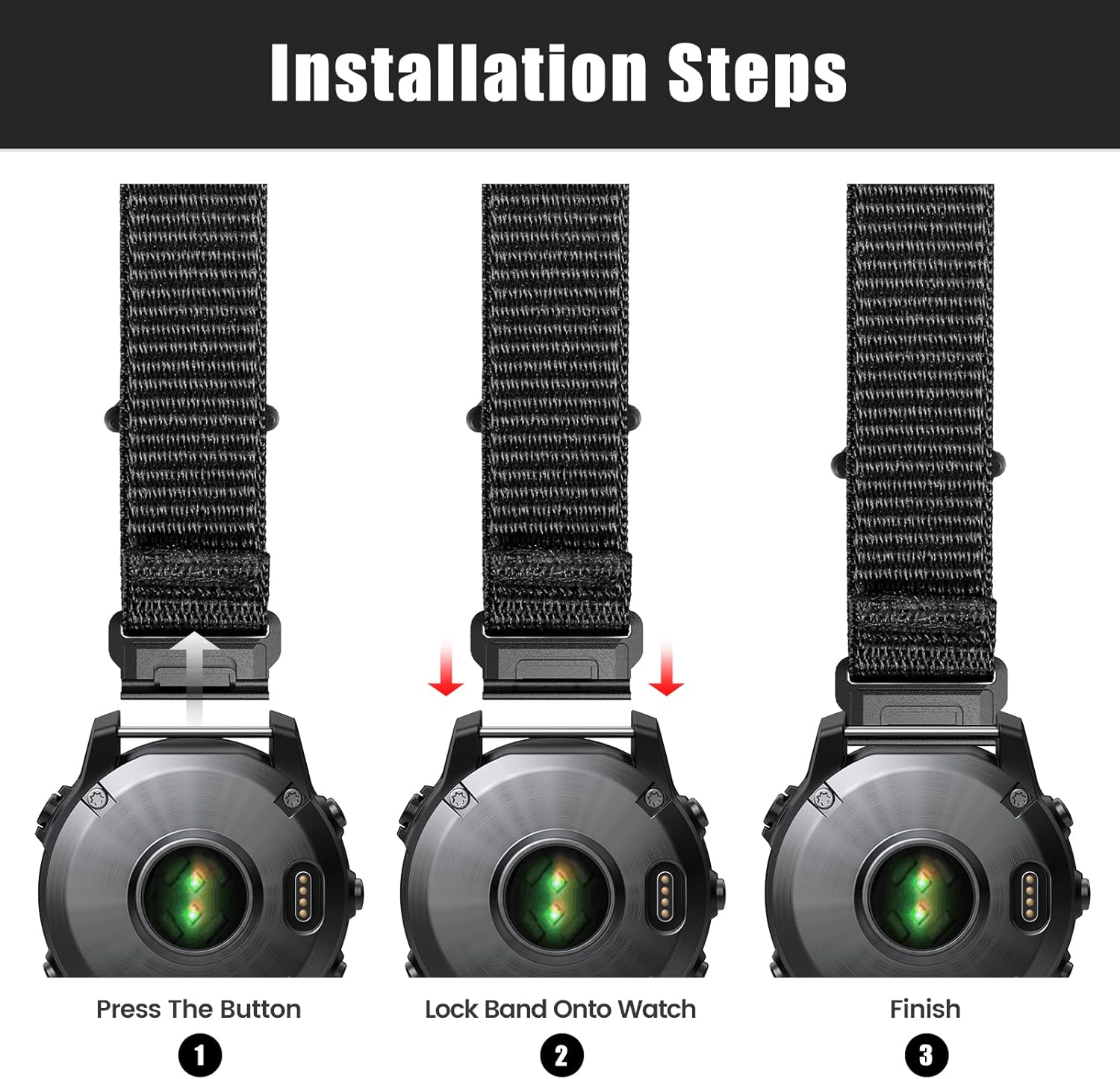 Installation Steps

Press The Button

1

Lock Band Onto Watch

2

Finish

3