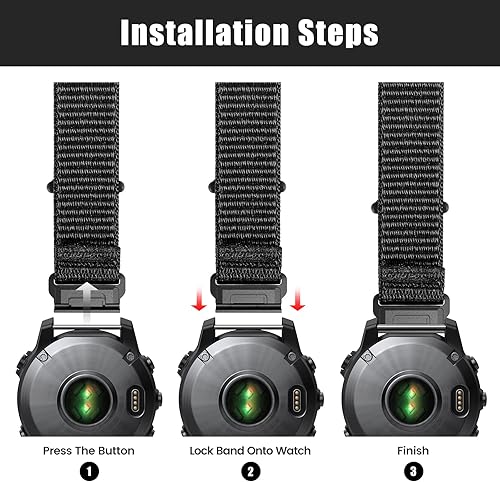 Installation Steps

Press The Button
1

Lock Band Onto Watch
2

Finish
3