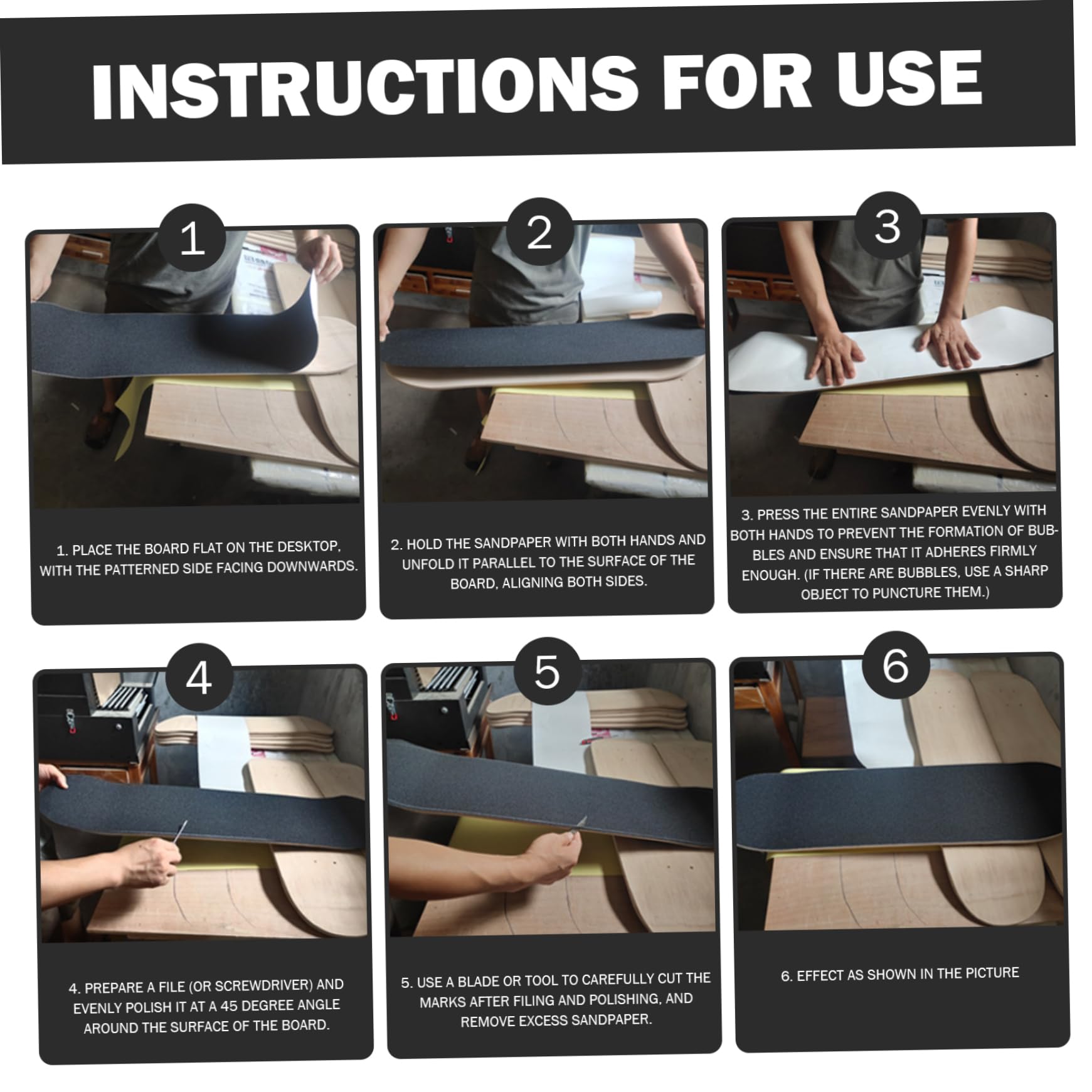 INSTRUCTIONS FOR USE

1

1. PLACE THE BOARD FLAT ON THE DESKTOP, WITH THE PATTERNED SIDE FACING DOWNWARDS.

2

2. HOLD THE SANDPAPER WITH BOTH HANDS AND UNFOLD IT PARALLEL TO THE SURFACE OF THE BOARD, ALIGNING BOTH SIDES.

3

3. PRESS THE ENTIRE SANDPAPER EVENLY WITH BOTH HANDS TO PREVENT THE FORMATION OF BUBBLES AND ENSURE THAT IT ADHERES FIRMLY ENOUGH. (IF THERE ARE BUBBLES, USE A SHARP OBJECT TO PUNCTURE THEM.)

4

4. PREPARE A FILE (OR SCREWDRIVER) AND EVENLY POLISH IT AT A 45 DEGREE ANGLE AROUND THE SURFACE OF THE BOARD.

5

5. USE A BLADE OR TOOL TO CAREFULLY CUT THE MARKS AFTER FILING AND POLISHING, AND REMOVE EXCESS SANDPAPER.

6

6. EFFECT AS SHOWN IN THE PICTURE