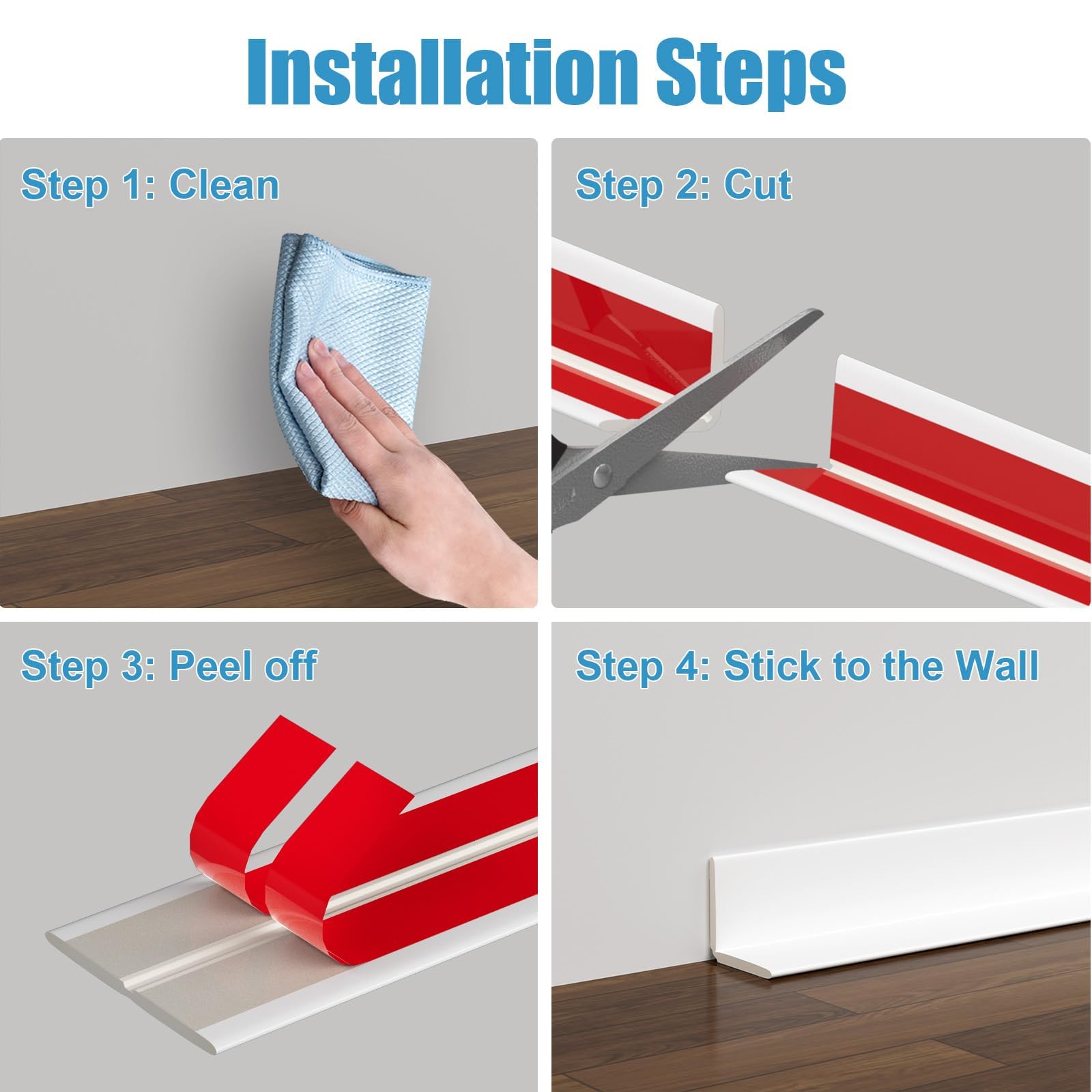 Installation Steps

Step 1: Clean

Step 2: Cut

Step 3: Peel off

Step 4: Stick to the Wall