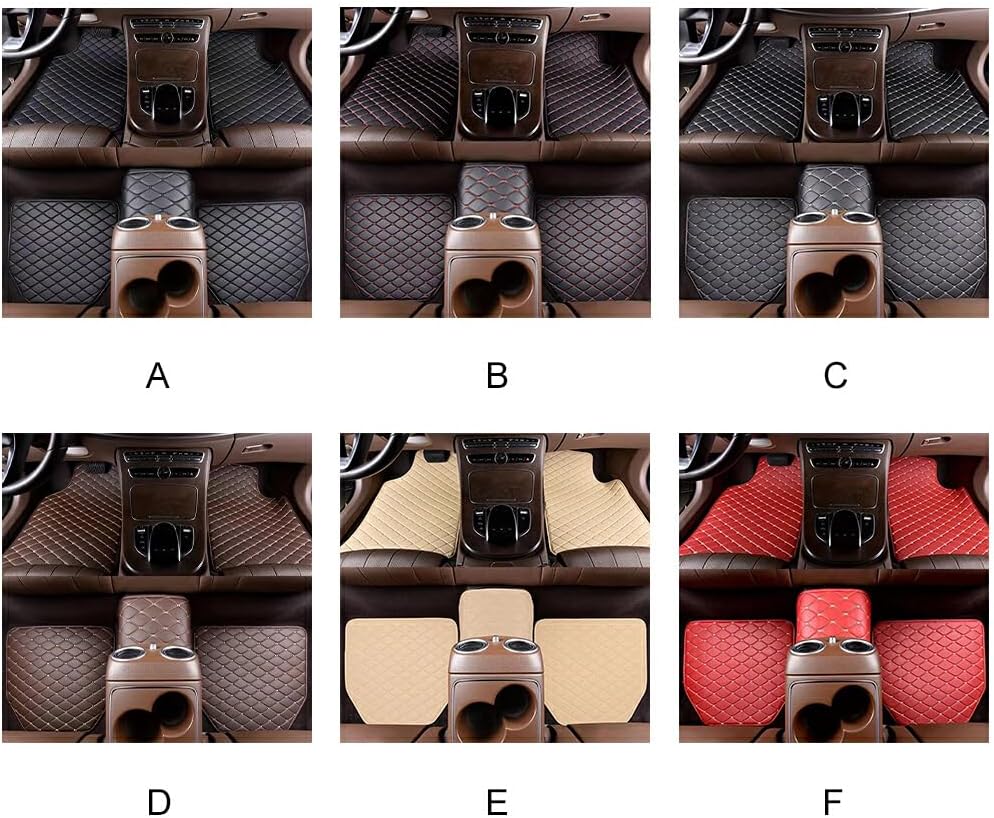 A

B

C

D

E

F