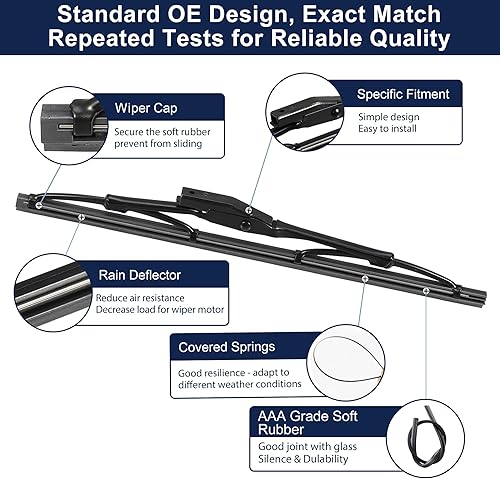 Standard OE Design, Exact Match
Repeated Tests for Reliable Quality

Wiper Cap

Secure the soft rubber prevent from sliding

Specific Fitment

Simple design
Easy to install

Rain Deflector

Reduce air resistance
Decrease load for wiper motor

Covered Springs

Good resilience - adapt to different weather conditions

AAA Grade Soft Rubber

Good joint with glass
Silence & Dulability