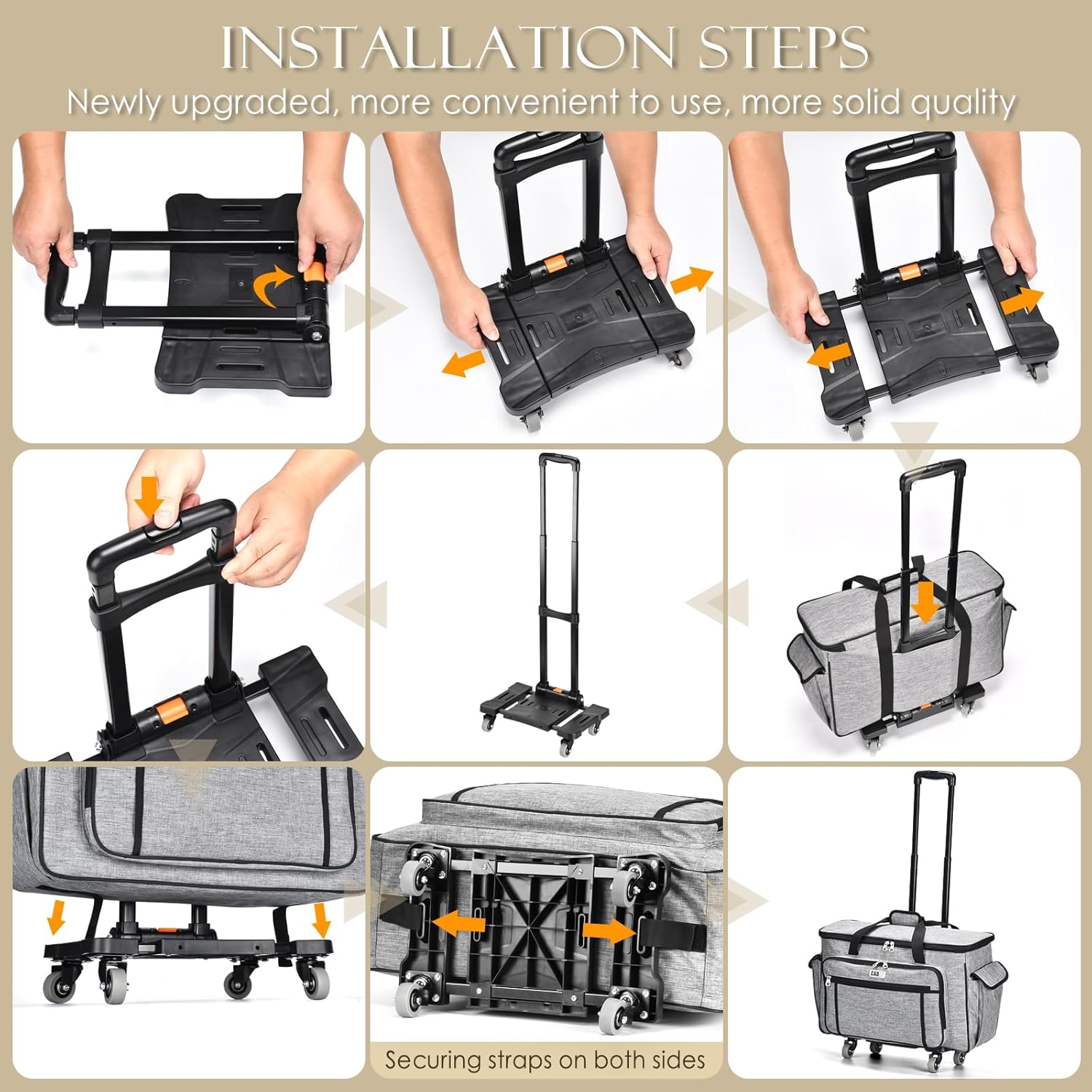 INSTALLATION STEPS

Newly upgraded, more convenient to use, more solid quality

Securing straps on both sides

CAB