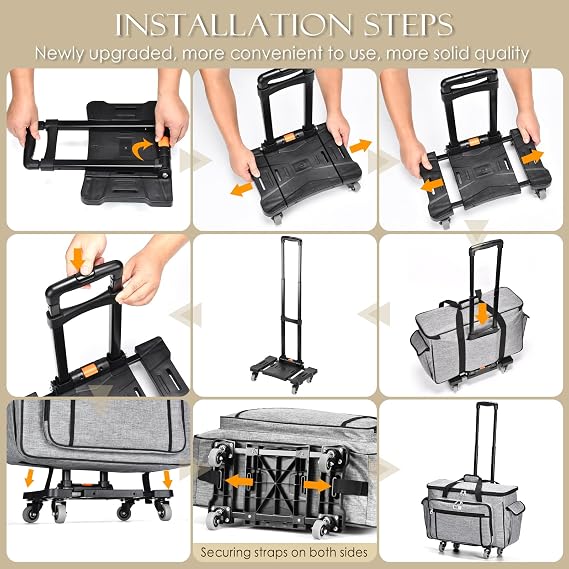 INSTALLATION STEPS
Newly upgraded, more convenient to use, more solid quality

Securing straps on both sides