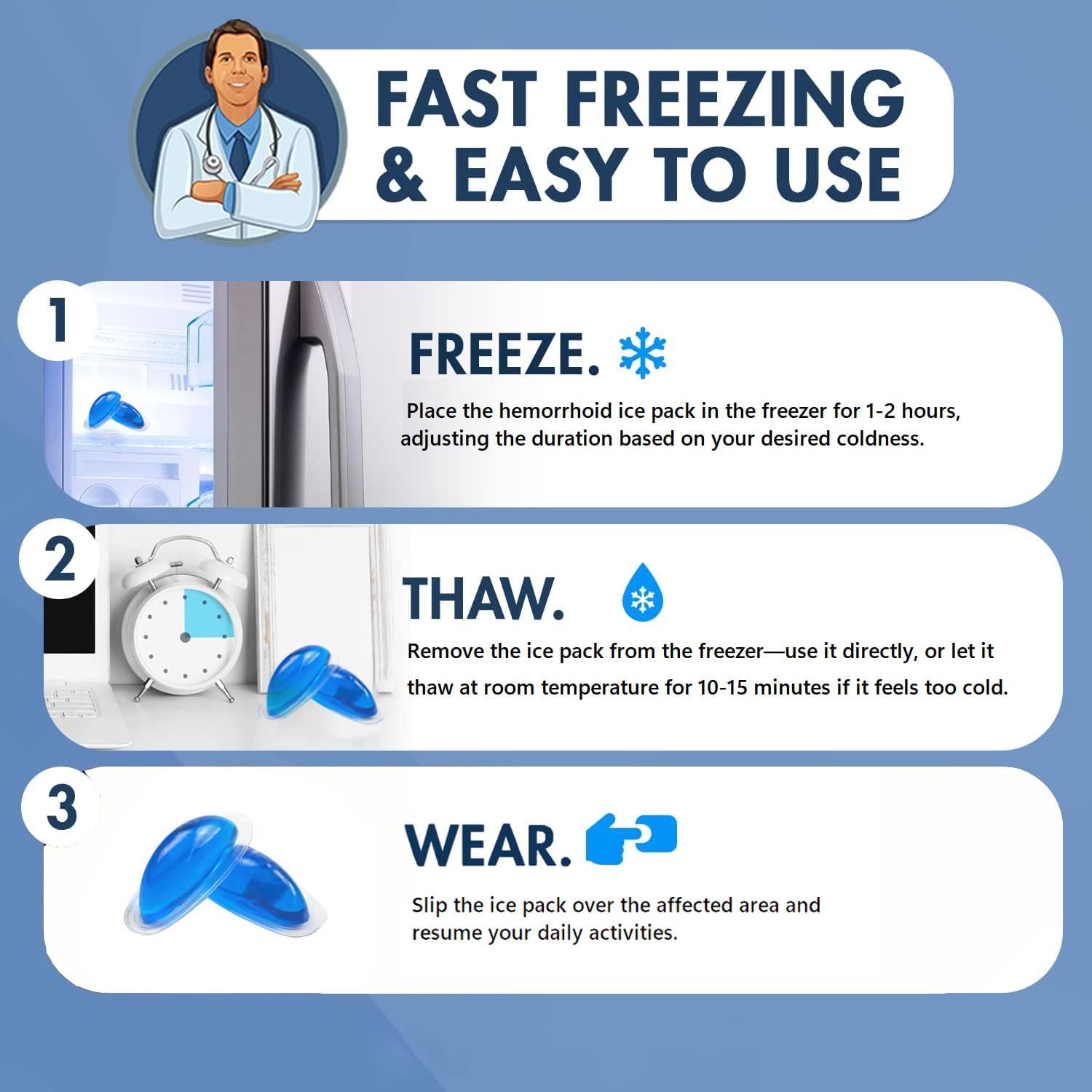 FAST FREEZING & EASY TO USE

1

FREEZE.

Place the hemorrhoid ice pack in the freezer for 1-2 hours, adjusting the duration based on your desired coldness.

2

THAW.

Remove the ice pack from the freezer—use it directly, or let it thaw at room temperature for 10-15 minutes if it feels too cold.

3

WEAR.

Slip the ice pack over the affected area and resume your daily activities.