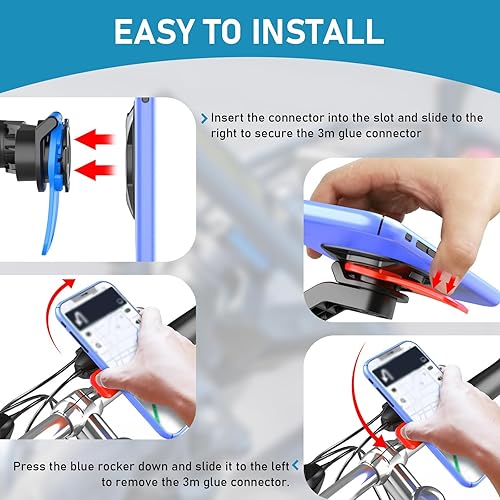 EASY TO INSTALL

> Insert the connector into the slot and slide to the right to secure the 3m glue connector

Press the blue rocker down and slide it to the left < to remove the 3m glue connector.