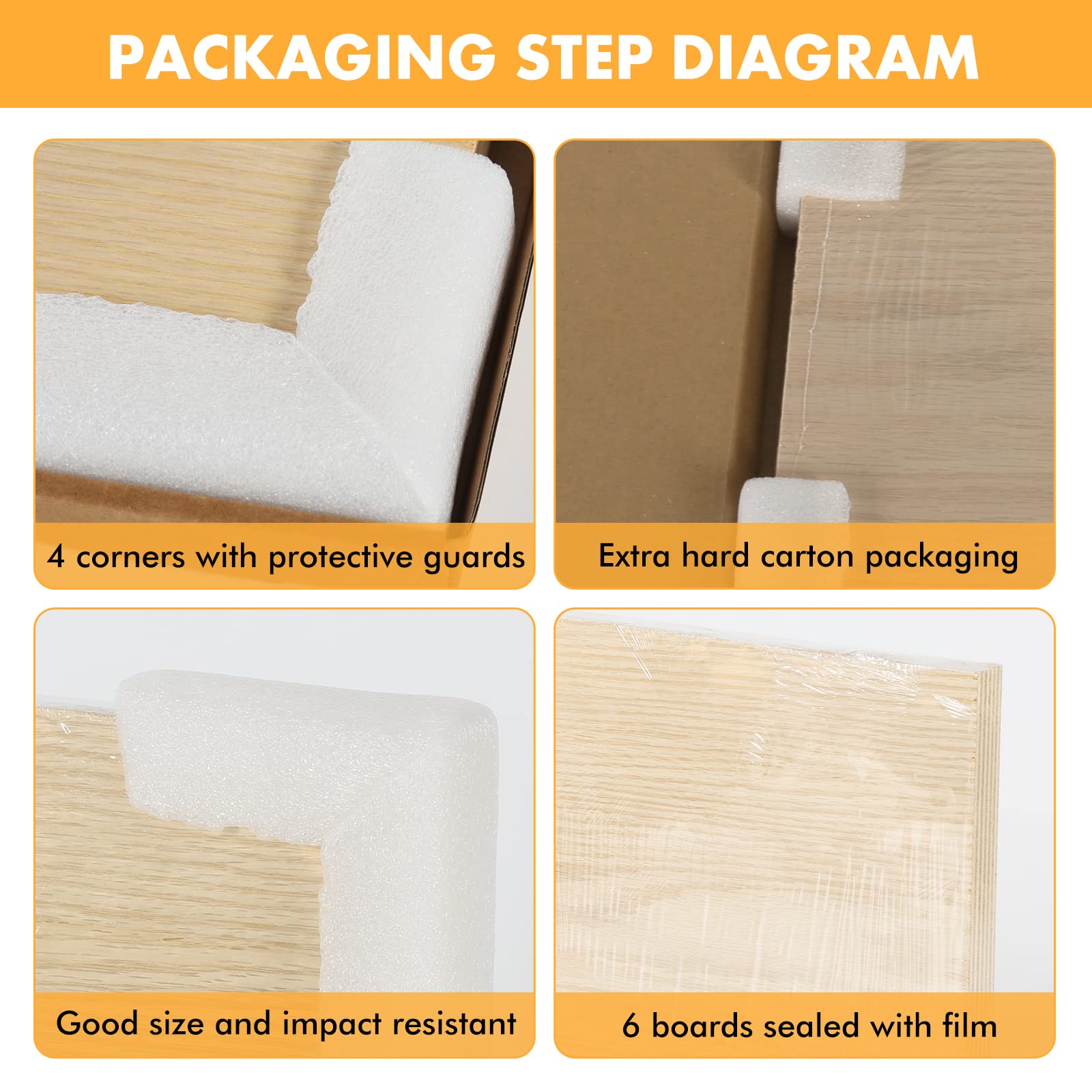 PACKAGING STEP DIAGRAM

4 corners with protective guards

Extra hard carton packaging

Good size and impact resistant

6 boards sealed with film