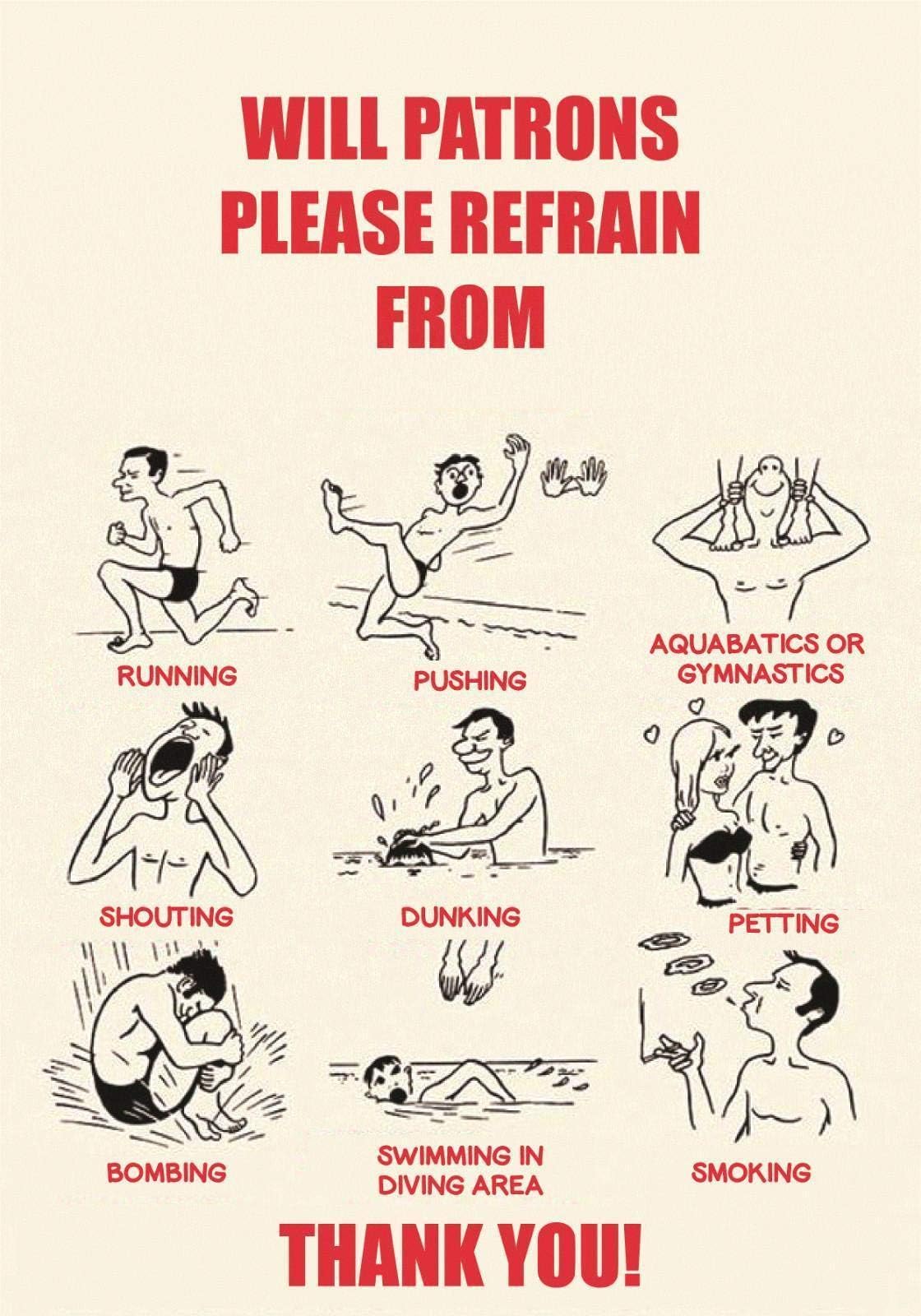 WILL PATRONS PLEASE REFRAIN FROM

RUNNING

PUSHING

AQUABATICS OR GYMNASTICS

SHOUTING

DUNKING

PETTING

BOMBING

SWIMMING IN DIVING AREA

SMOKING

THANK YOU!