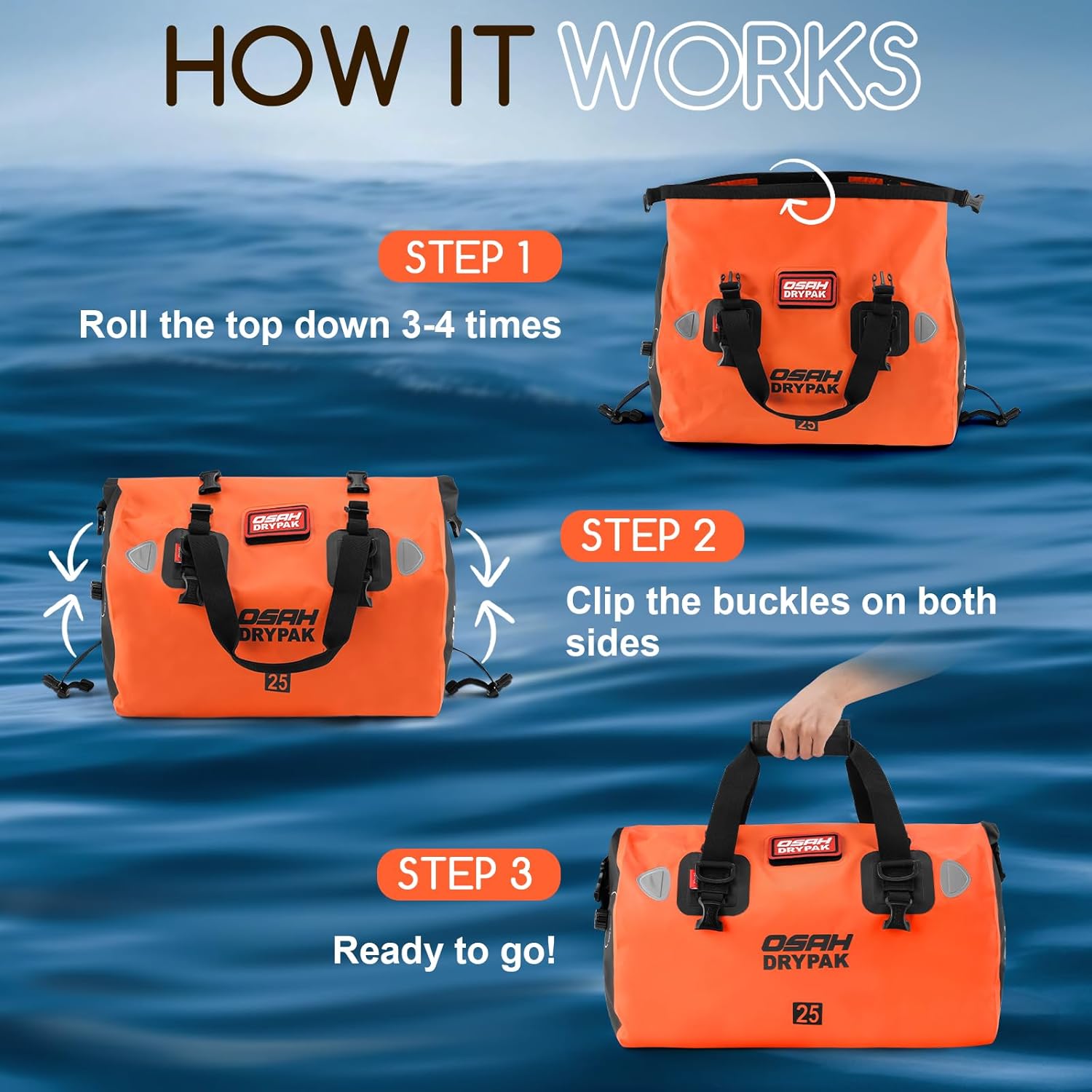 HOW IT WORKS

STEP 1

Roll the top down 3-4 times

OSAH DRYPAK

OSAH DRYPAK

25

OSAH DRYPAK

OSAH DRYPAK

25

STEP 2

Clip the buckles on both sides

STEP 3

Ready to go!

OSAH DRYPAK

OSAH DRYPAK

25