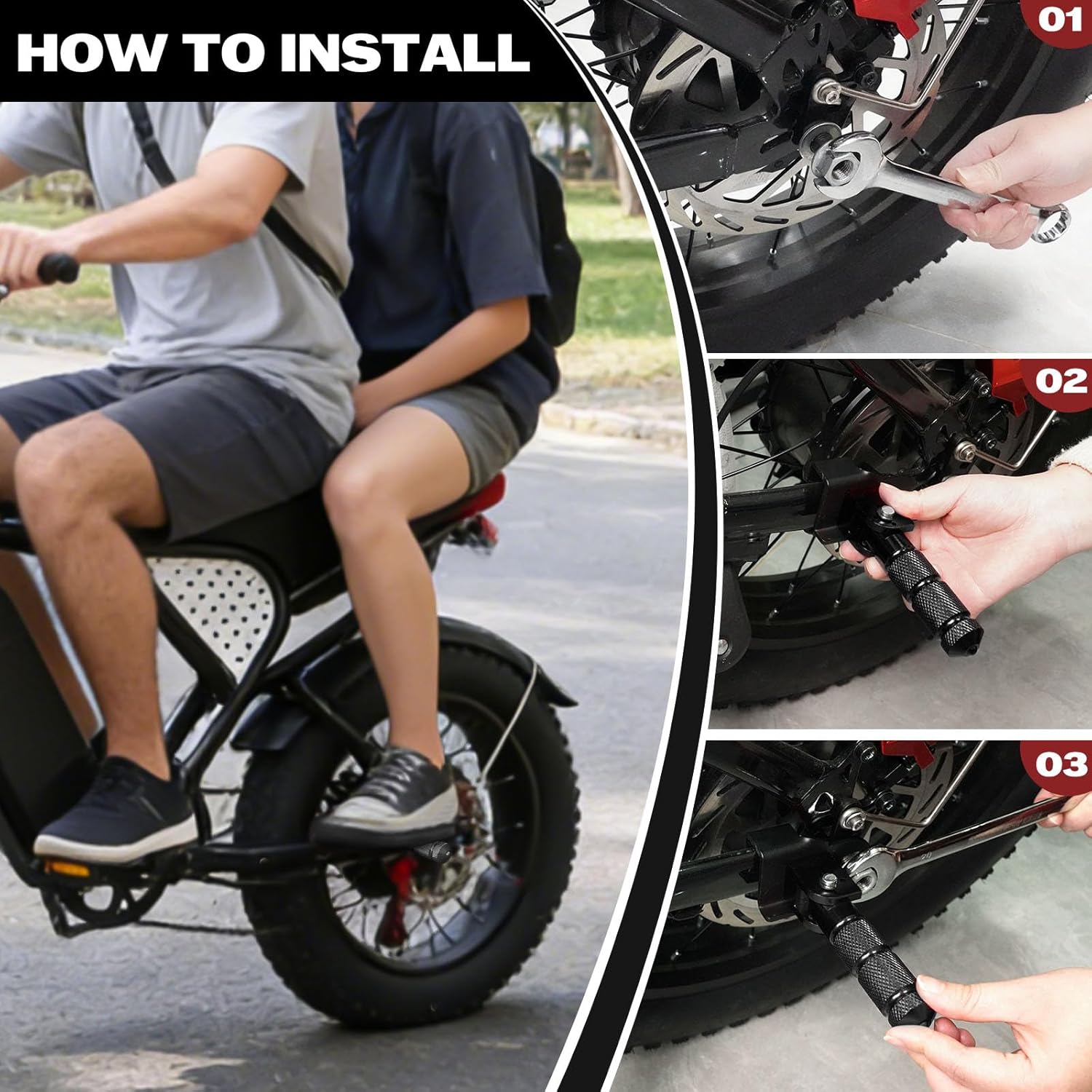 HOW TO INSTALL

01

02

03