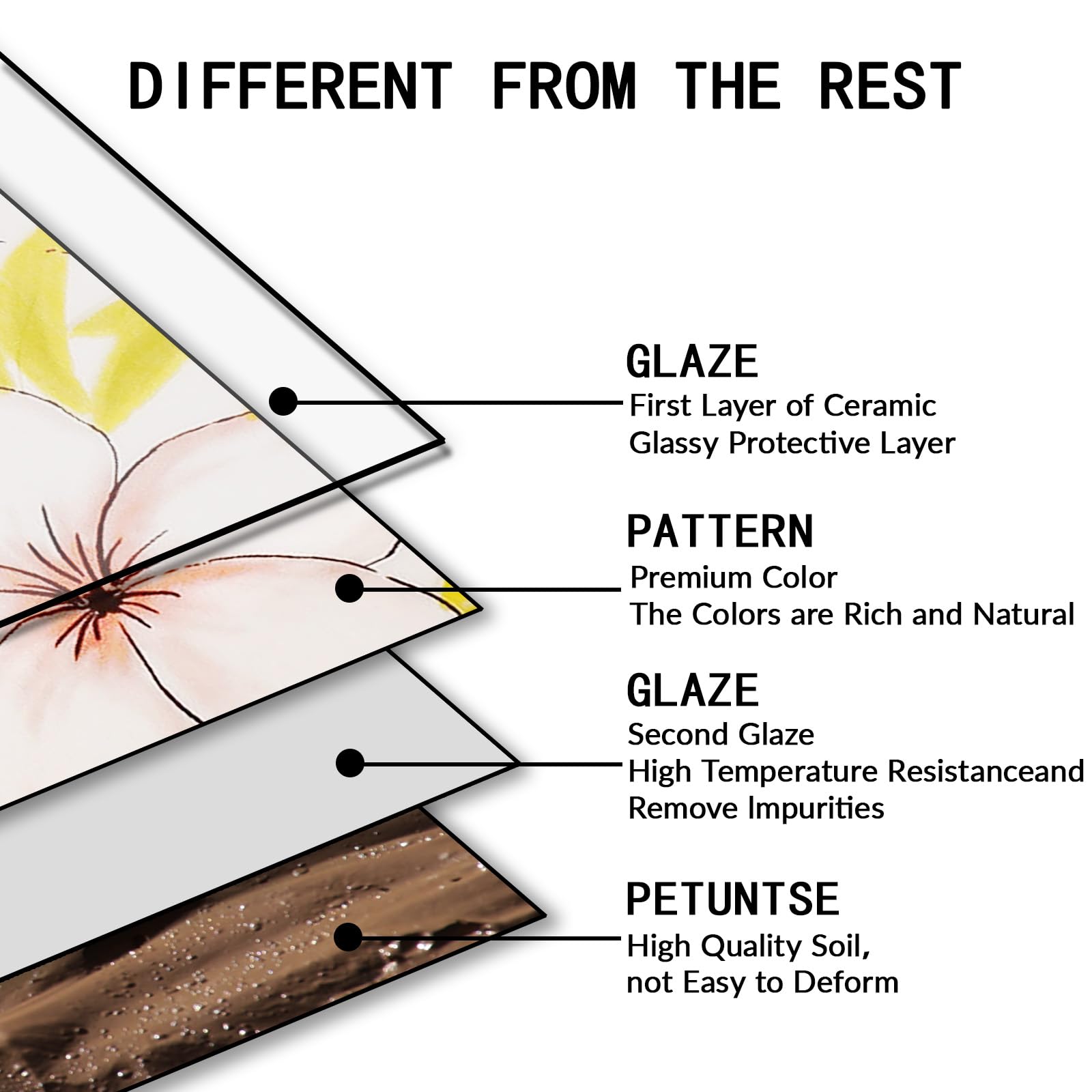 DIFFERENT FROM THE REST

GLAZE
First Layer of Ceramic
Glassy Protective Layer

PATTERN
Premium Color
The Colors are Rich and Natural

GLAZE
Second Glaze
High Temperature Resistanceand
Remove Impurities

PETUNTSE
High Quality Soil,
not Easy to Deform