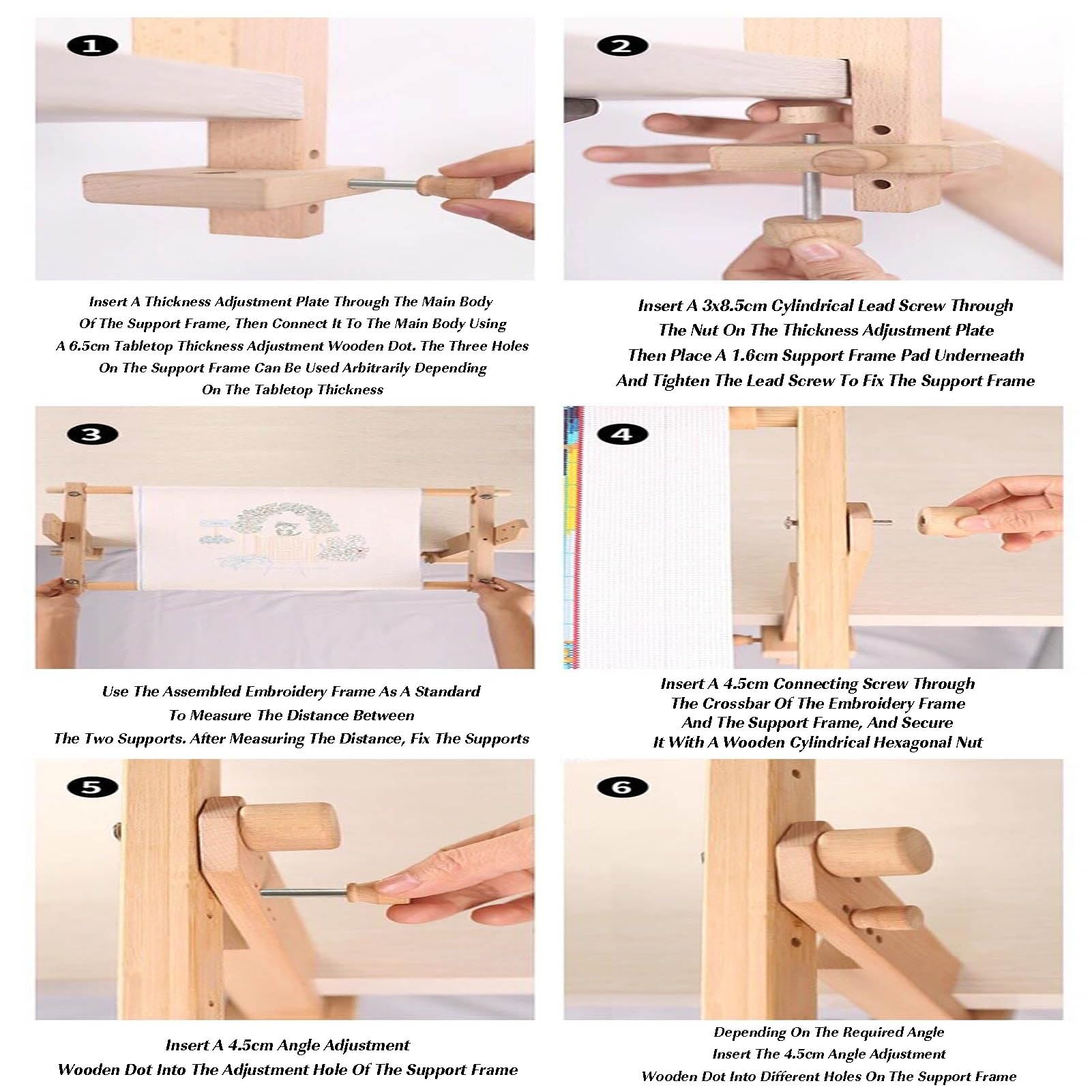 1

Insert A Thickness Adjustment Plate Through The Main Body Of The Support Frame, Then Connect It To The Main Body Using A 6.5cm Tabletop Thickness Adjustment Wooden Dot. The Three Holes On The Support Frame Can Be Used Arbitrarily Depending On The Tabletop Thickness

2

Insert A 3x8.5cm Cylindrical Lead Screw Through The Nut On The Thickness Adjustment Plate Then Place A 1.6cm Support Frame Pad Underneath And Tighten The Lead Screw To Fix The Support Frame

3

Use The Assembled Embroidery Frame As A Standard To Measure The Distance Between The Two Supports. After Measuring The Distance, Fix The Supports

4

Insert A 4.5cm Connecting Screw Through The Crossbar Of The Embroidery Frame And The Support Frame, And Secure It With A Wooden Cylindrical Hexagonal Nut

5

Insert A 4.5cm Angle Adjustment Wooden Dot Into The Adjustment Hole Of The Support Frame

6

Depending On The Required Angle Insert The 4.5cm Angle Adjustment Wooden Dot Into Different Holes On The Support Frame