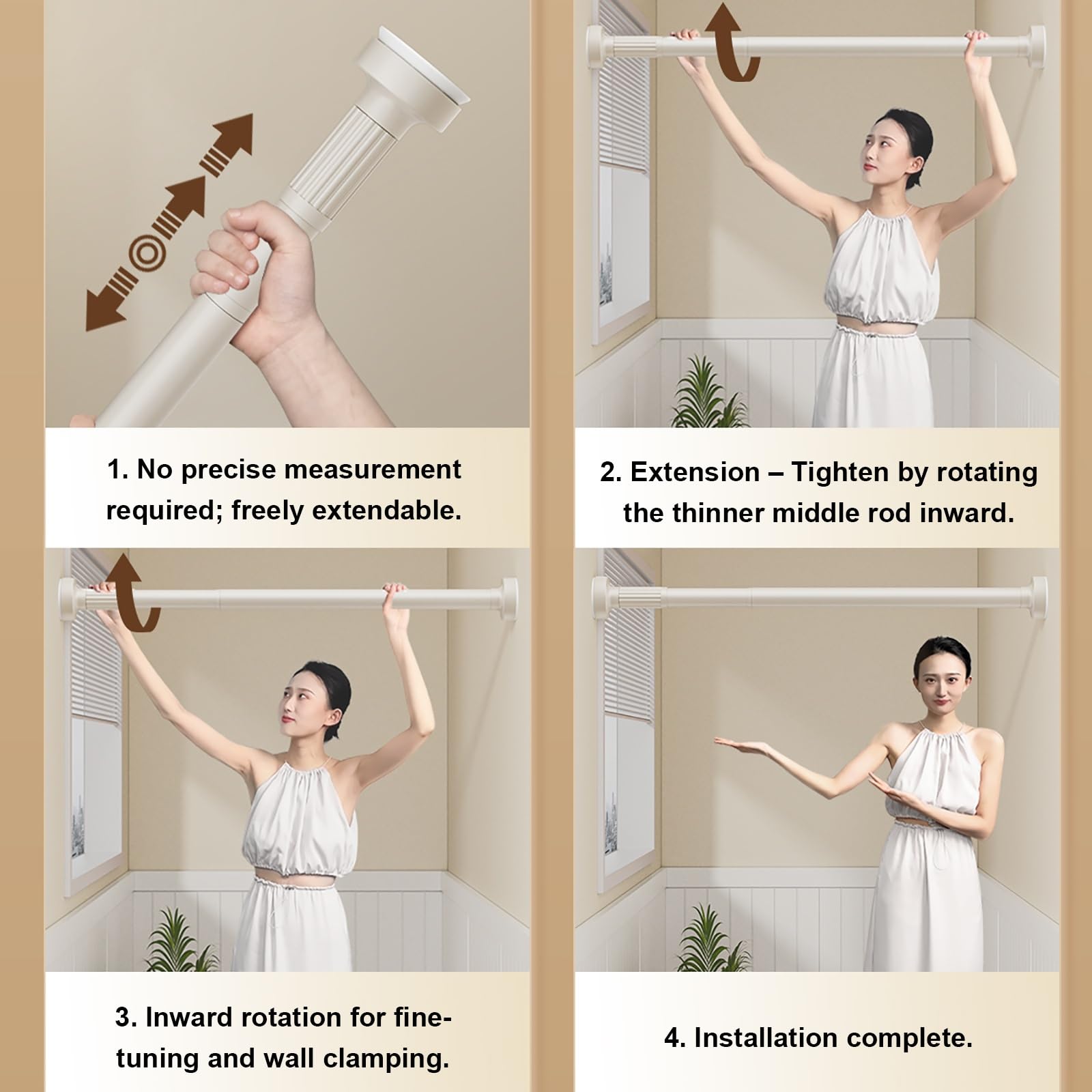 1. No precise measurement required; freely extendable.

2. Extension – Tighten by rotating the thinner middle rod inward.

3. Inward rotation for fine-tuning and wall clamping.

4. Installation complete.