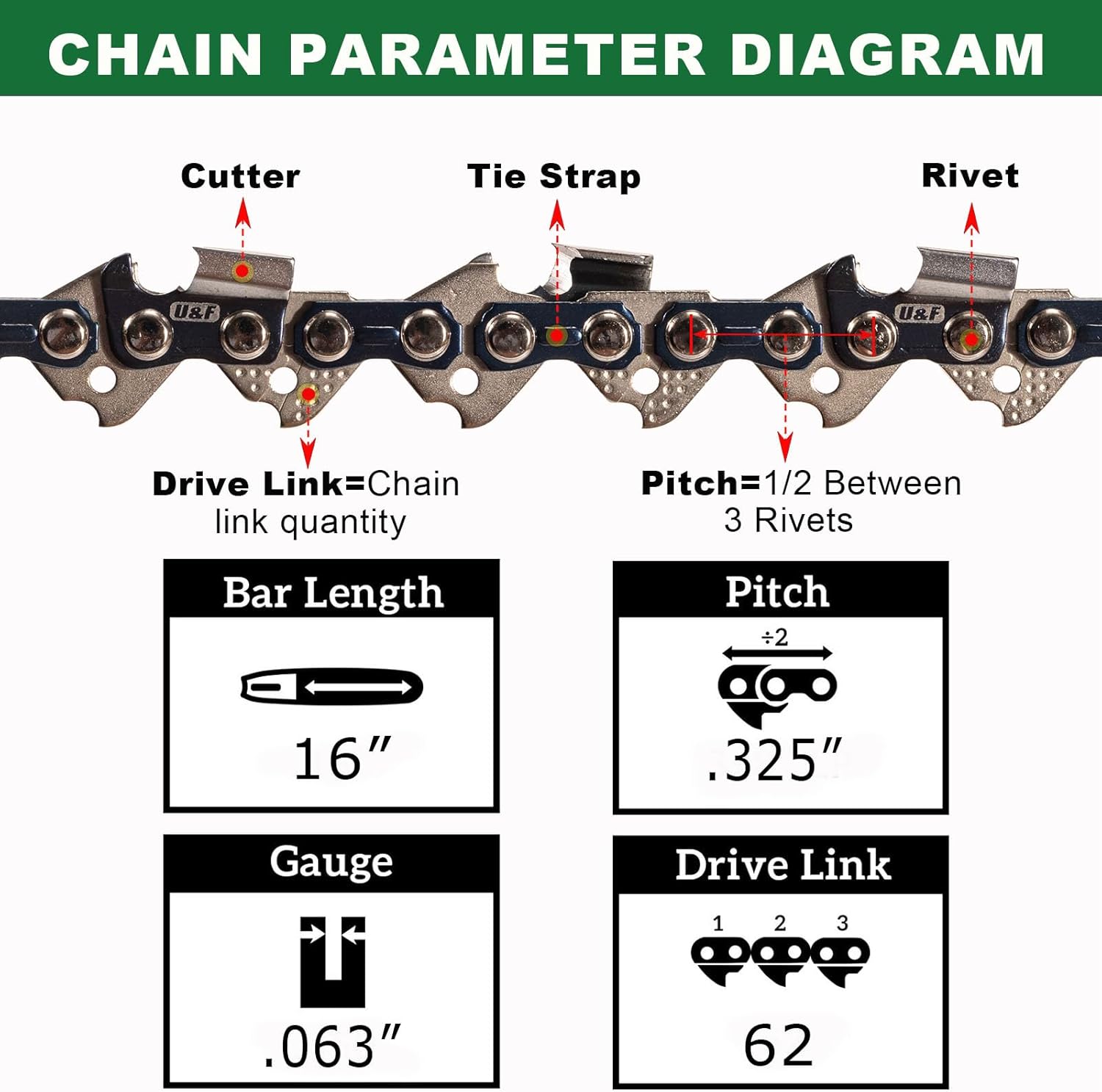 CHAIN PARAMETER DIAGRAM

Cutter

Tie Strap

Rivet

U&F

U&F

Drive Link=Chain link quantity

Pitch=1/2 Between 3 Rivets

Bar Length

16″

Pitch

÷2

.325″

Gauge

.063″

Drive Link

1 2 3

62