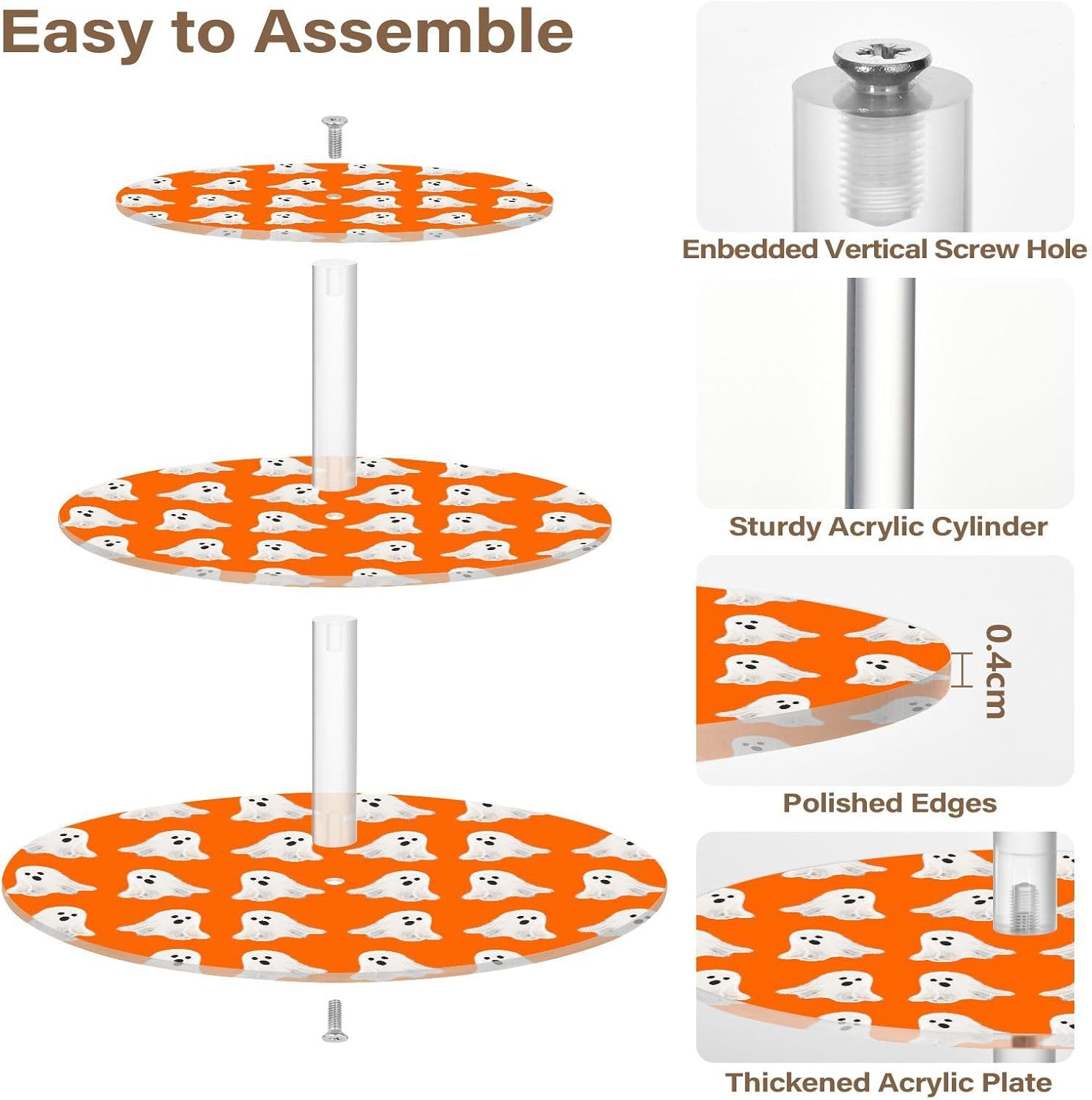 Easy to Assemble

Enbedded Vertical Screw Hole

Sturdy Acrylic Cylinder

0.4cm

Polished Edges

Thickened Acrylic Plate