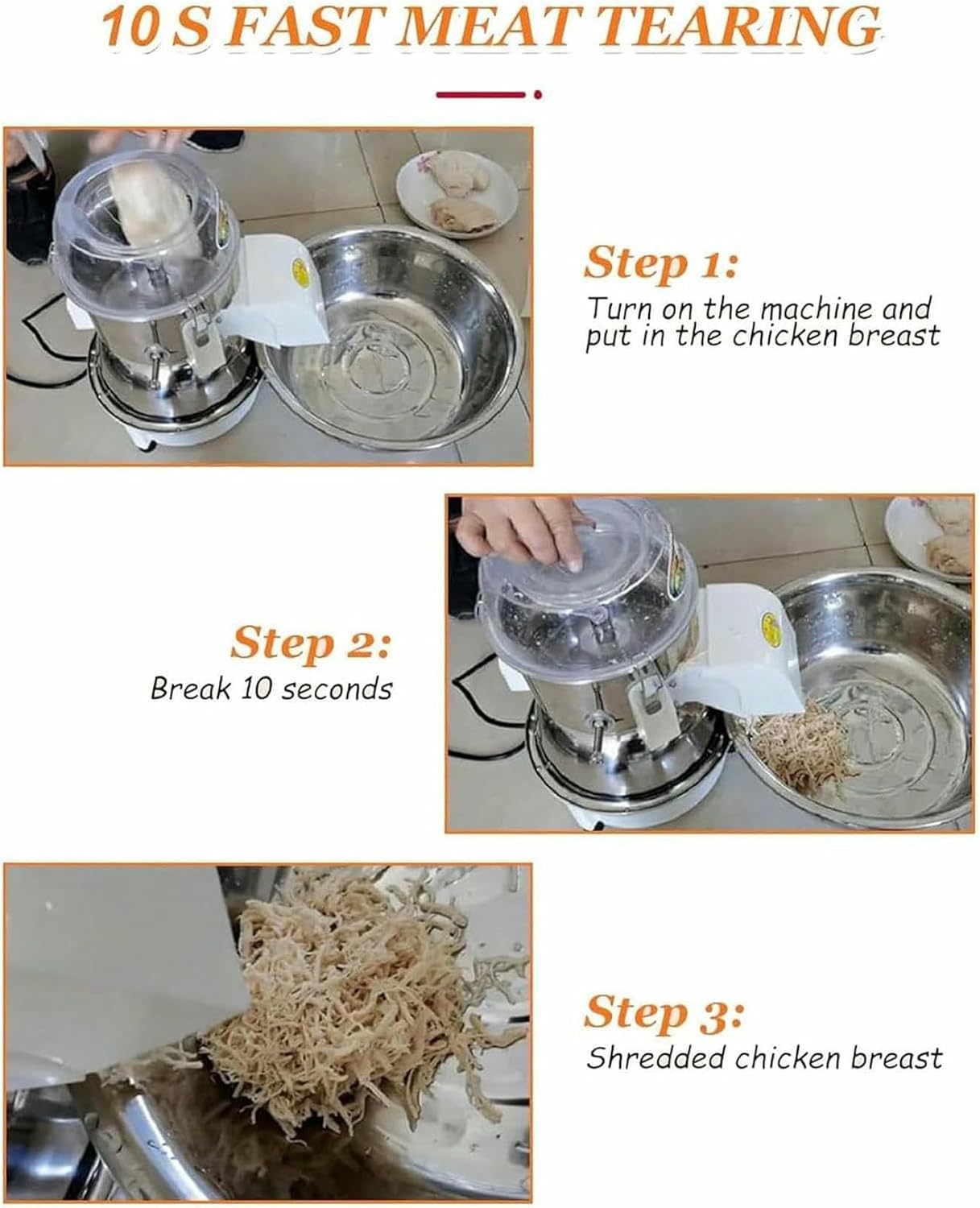 10 S FAST MEAT TEARING

Step 1:
Turn on the machine and put in the chicken breast

Step 2:
Break 10 seconds

Step 3:
Shredded chicken breast