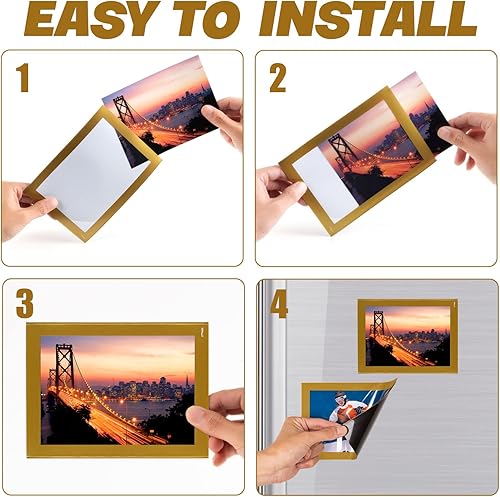 EASY TO INSTALL

1

2

3

4