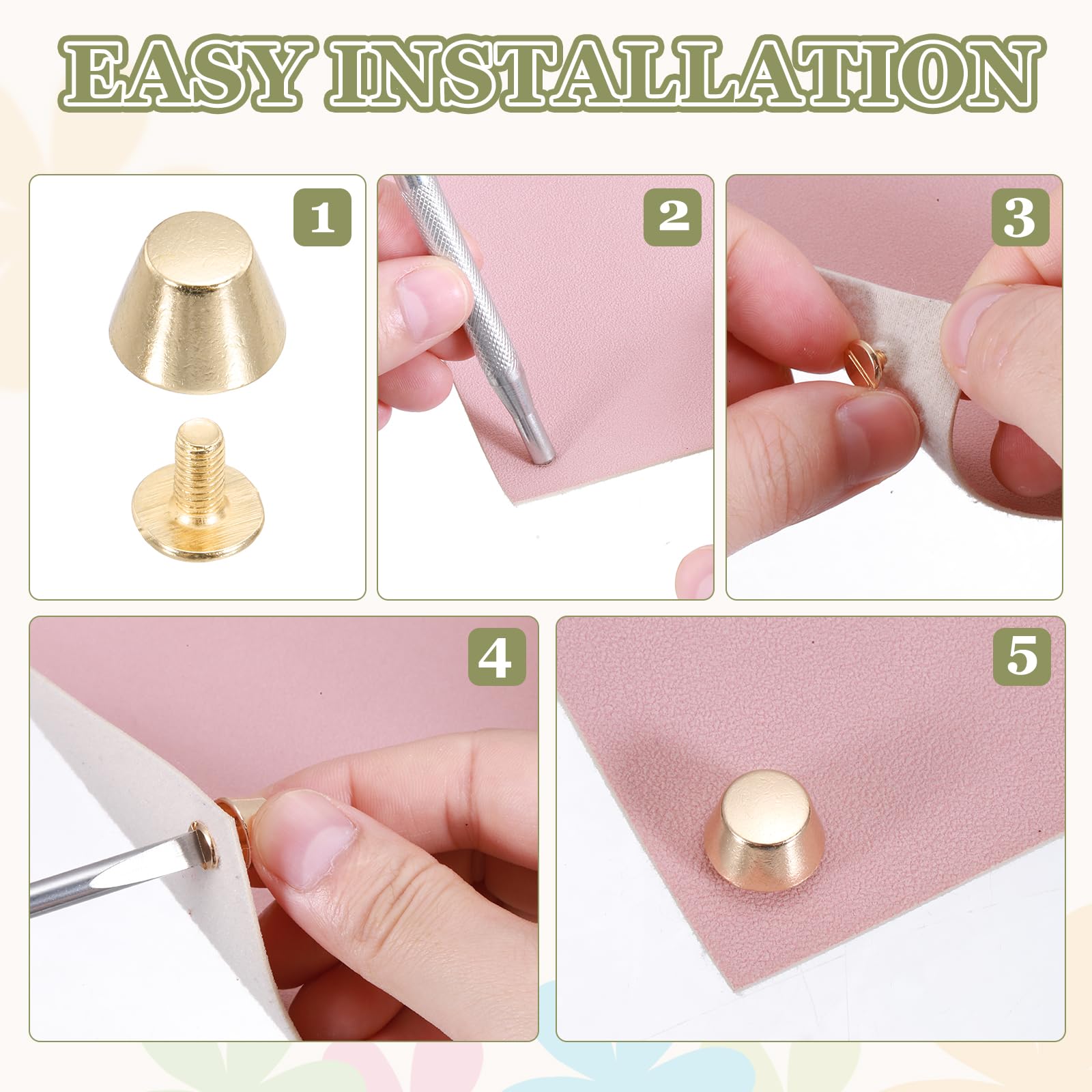 EASY INSTALLATION

1

2

3

4

5