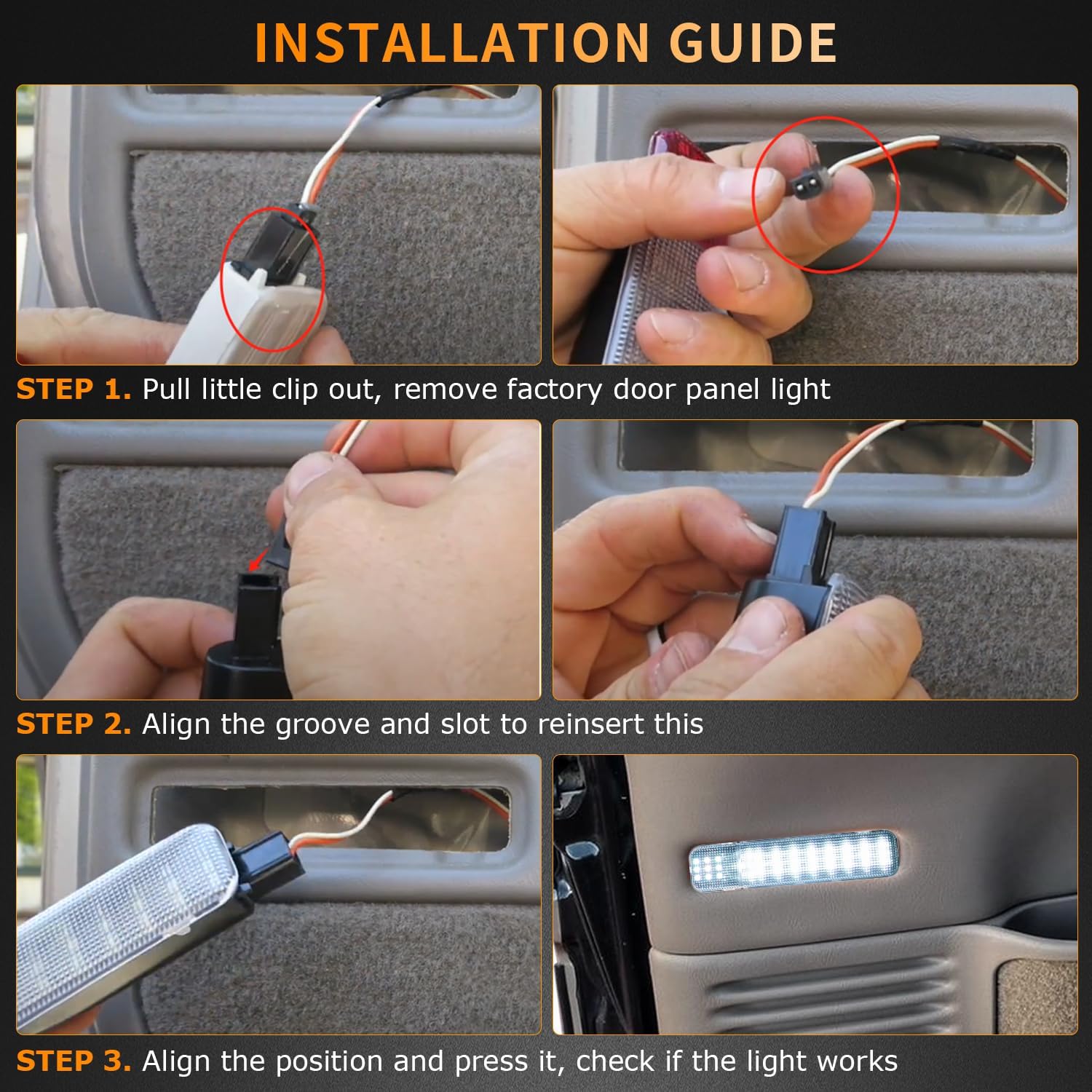 INSTALLATION GUIDE

STEP 1. Pull little clip out, remove factory door panel light

STEP 2. Align the groove and slot to reinsert this

STEP 3. Align the position and press it, check if the light works