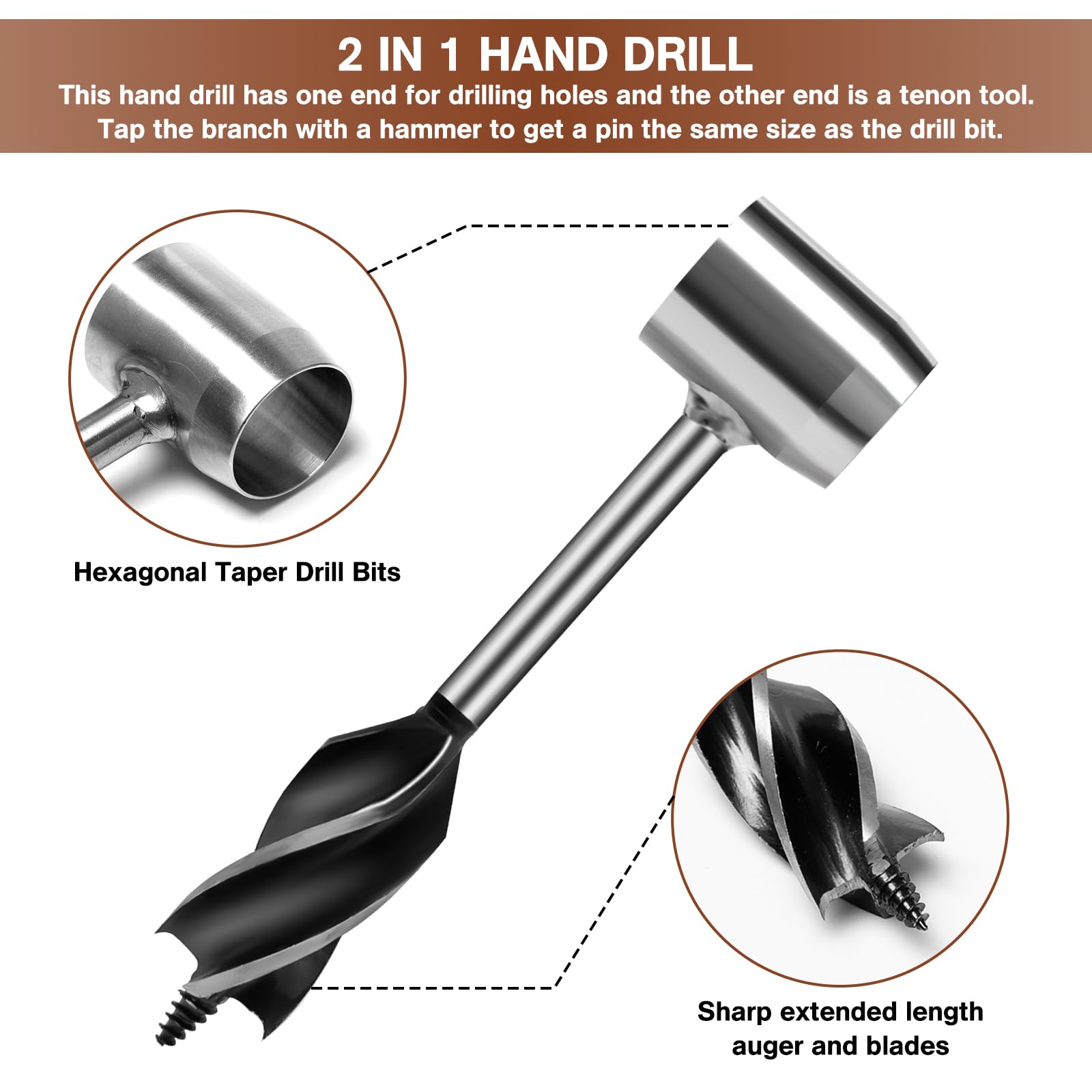 2 IN 1 HAND DRILL
This hand drill has one end for drilling holes and the other end is a tenon tool. Tap the branch with a hammer to get a pin the same size as the drill bit.

Hexagonal Taper Drill Bits

Sharp extended length auger and blades